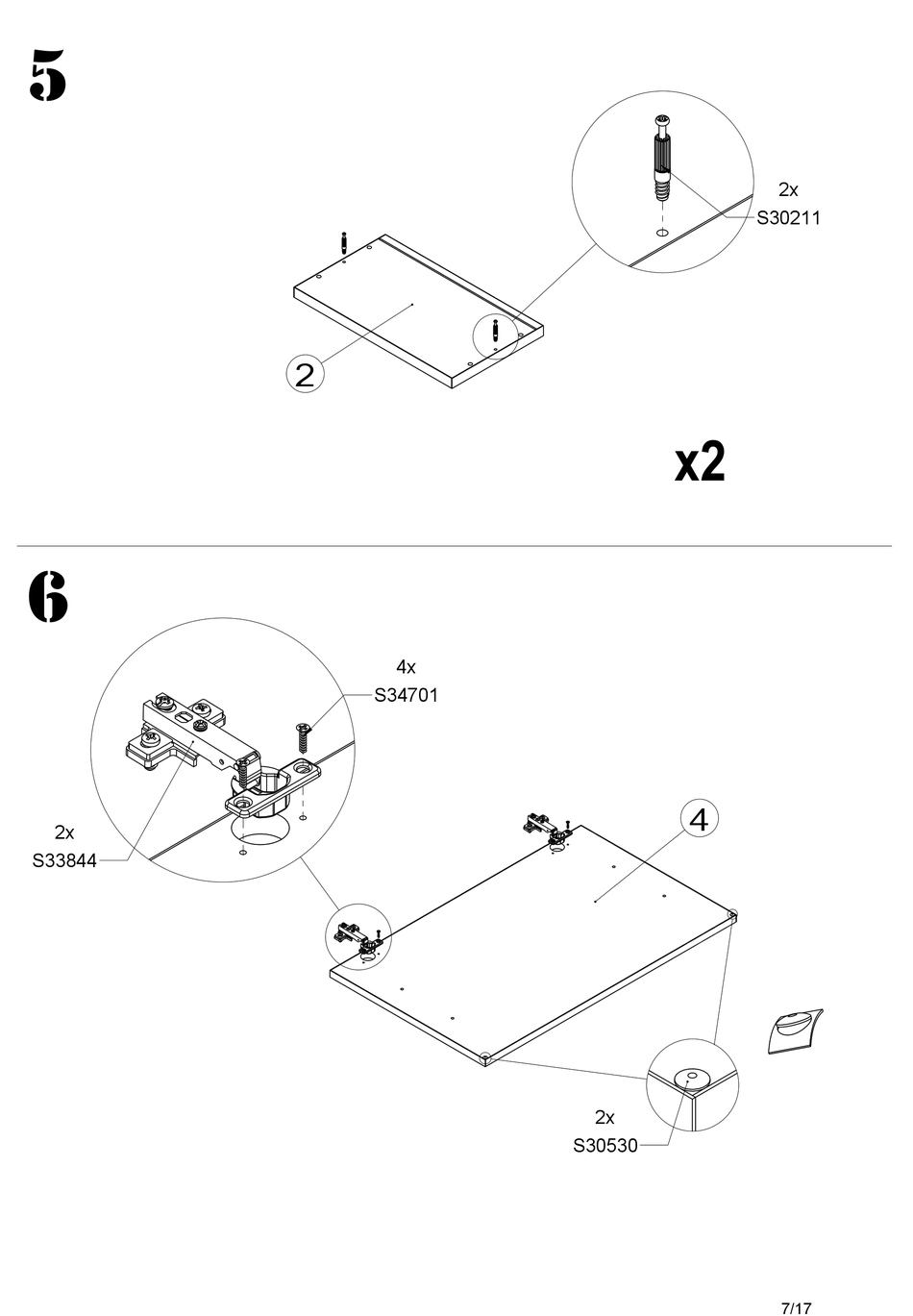 5

2x
S30211

2

x2

6

4x
S34701

2x
S33844

4

2x
S30530

7/17