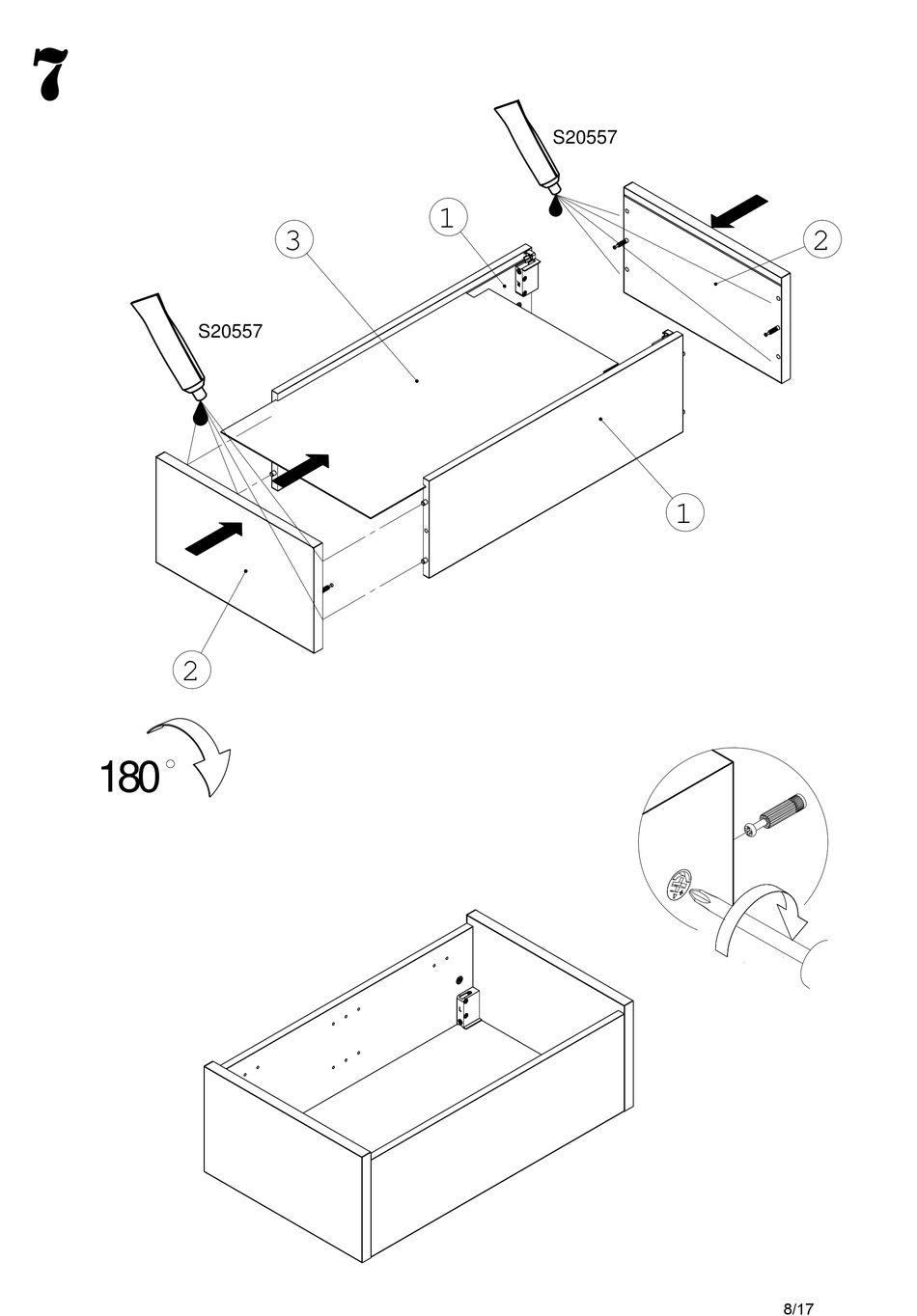 7

S20557

1

3

2

S20557

1

2

180°

8/17