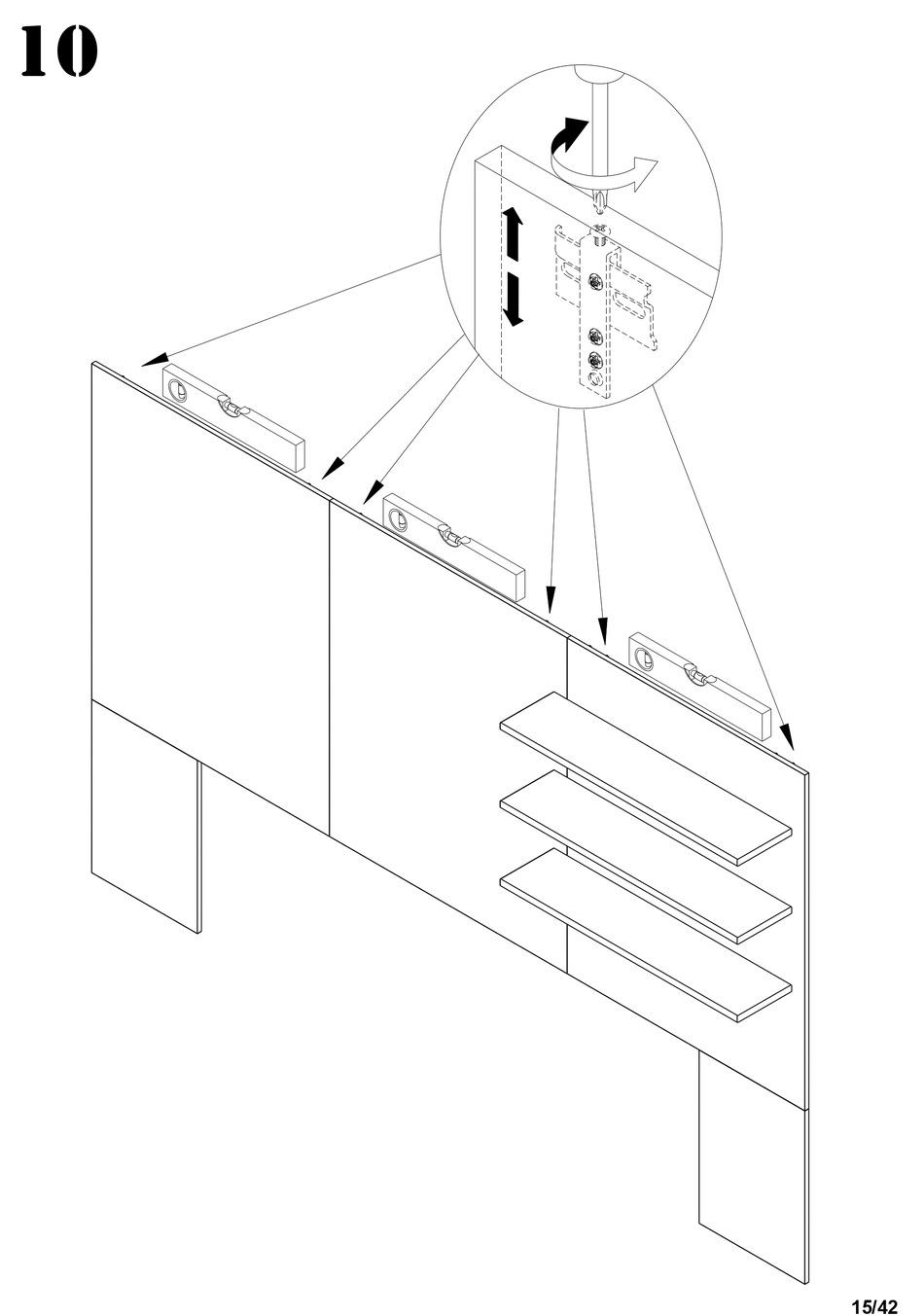 10

15/42