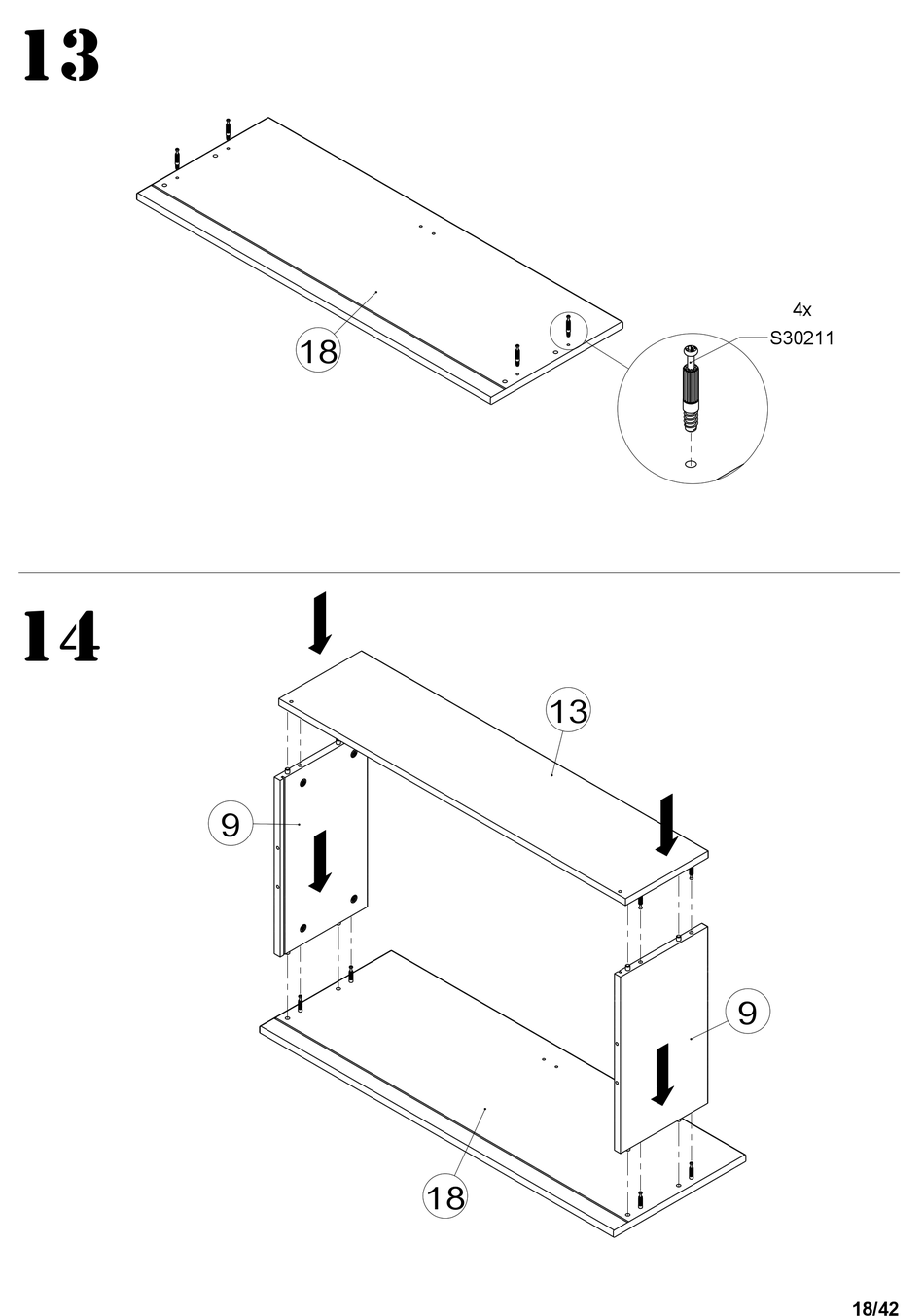 13

18

4x
S30211

14

13

9

9

18

18/42