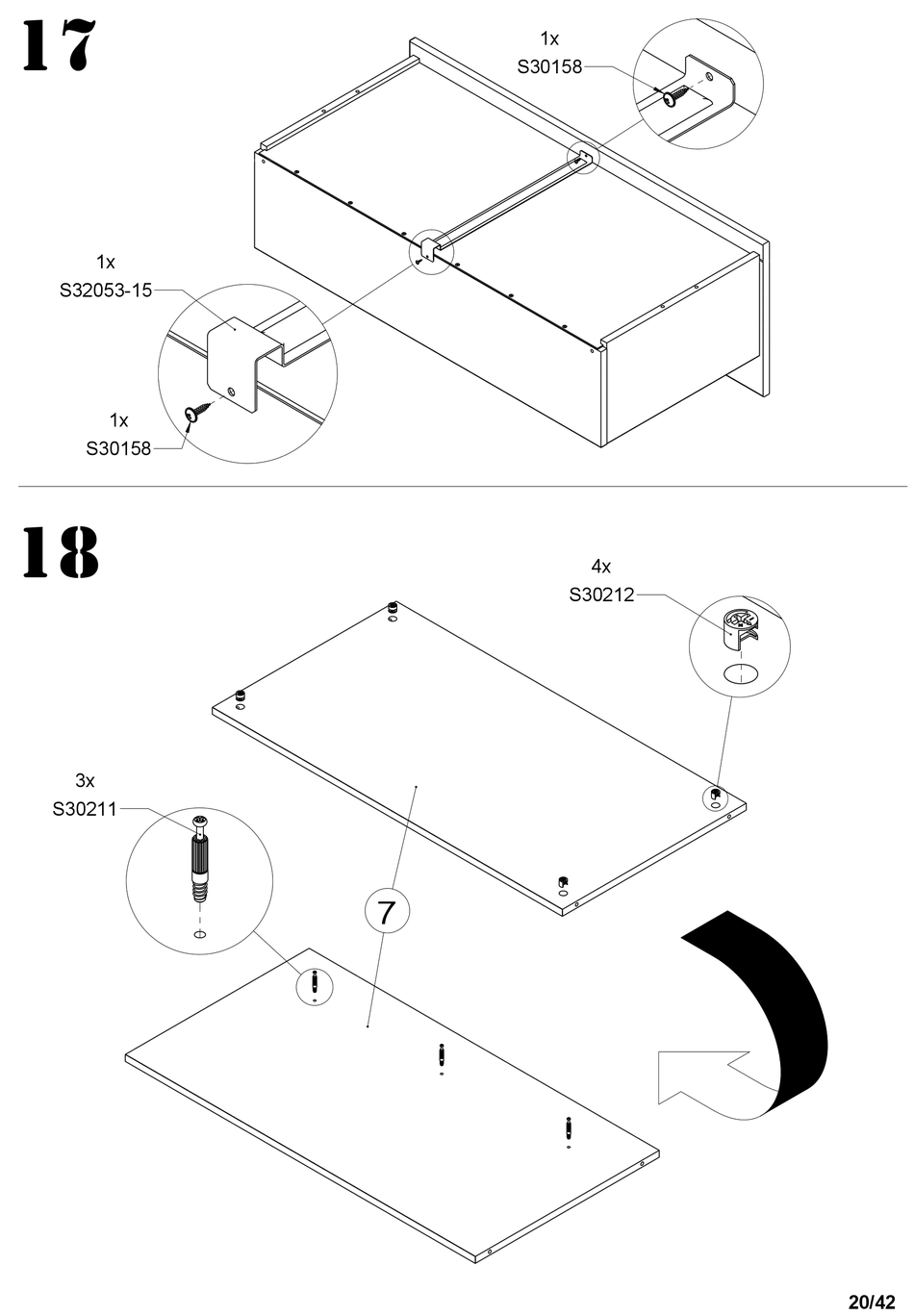 17

1x
S30158

1x
S32053-15

1x
S30158

18

4x
S30212

3x
S30211

7

20/42