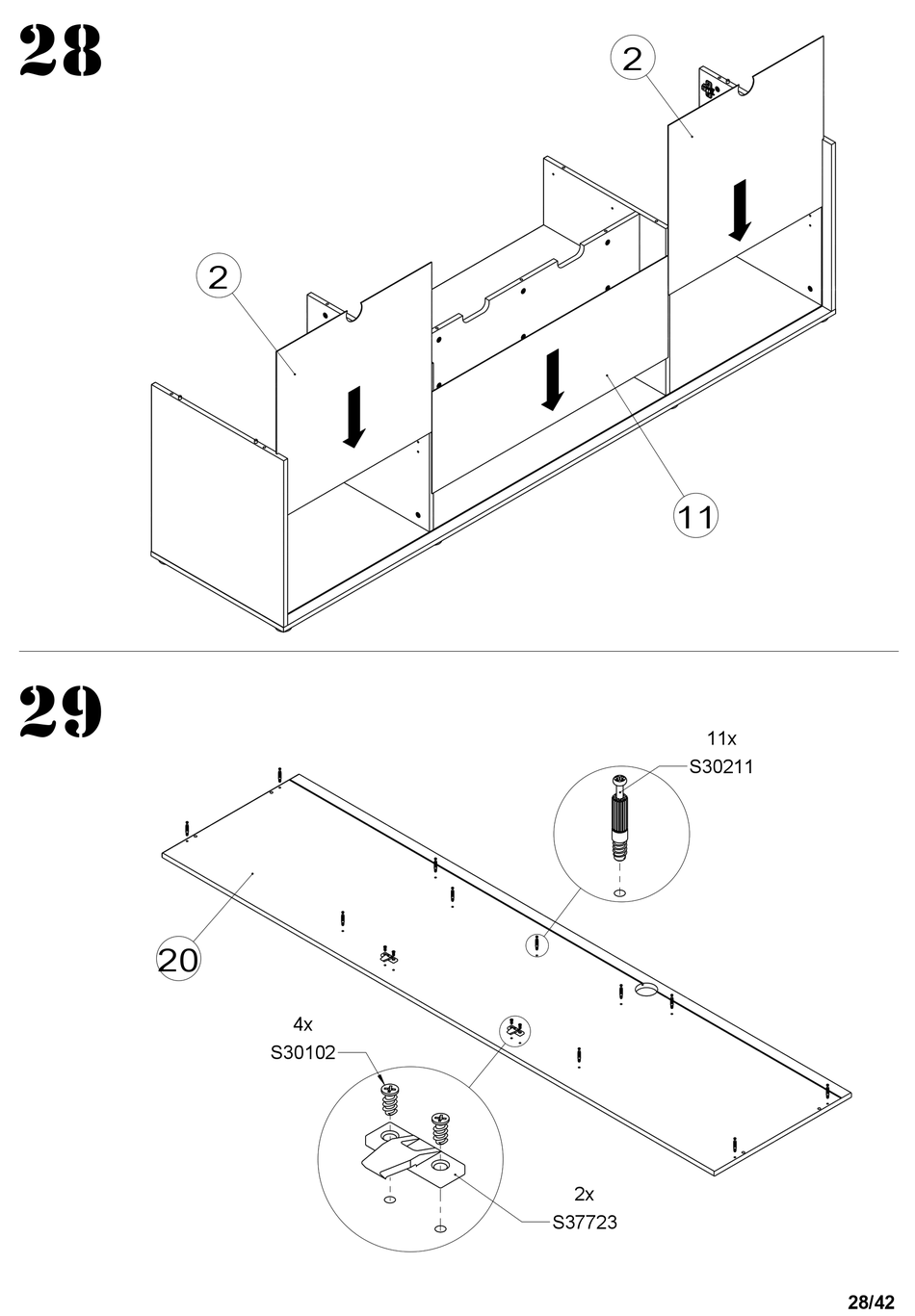 28

2

2

11

29

11x
S30211

20

4x
S30102

2x
S37723

28/42