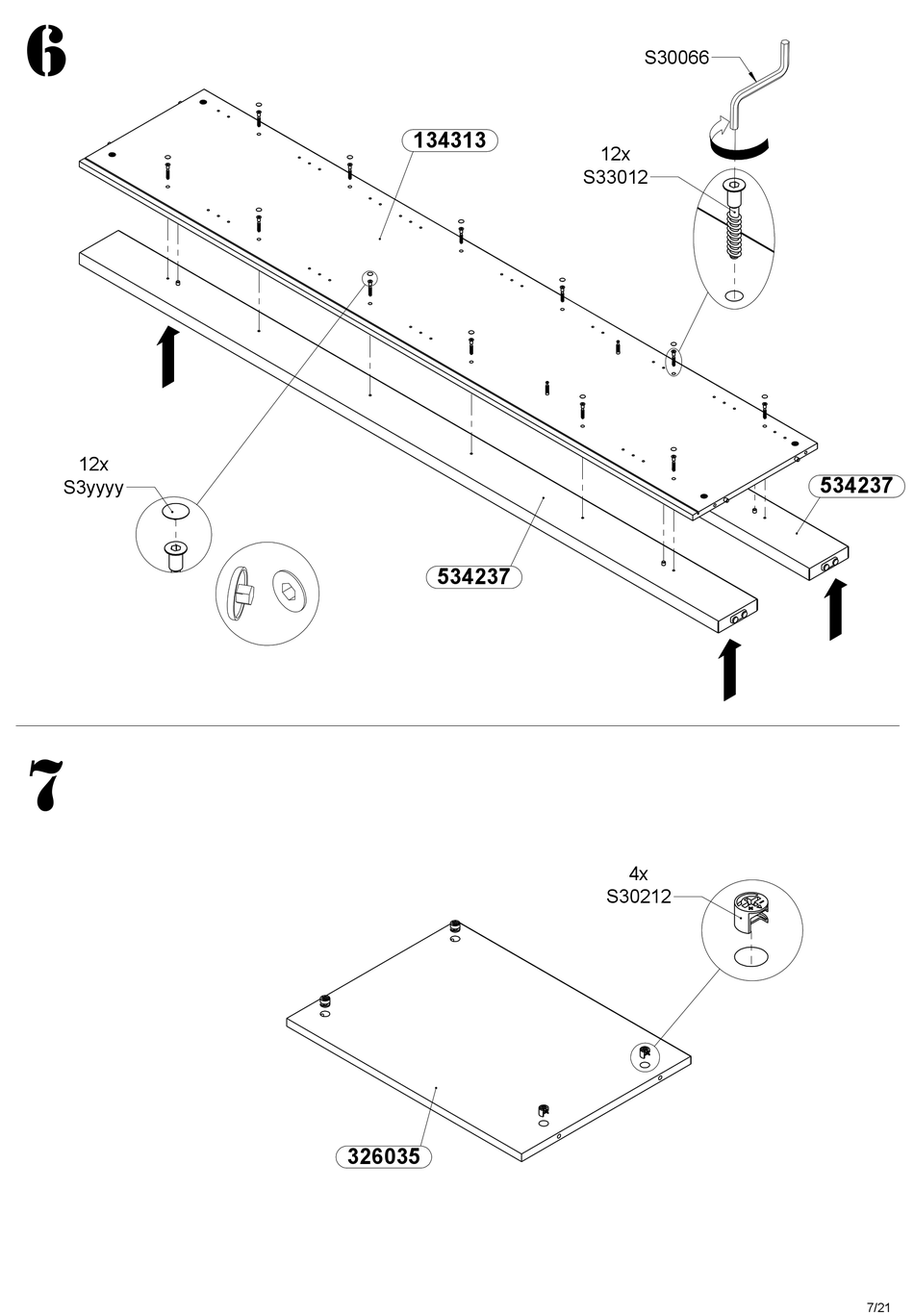 6

S30066

134313

12x
S33012

12x
S3yyyy

534237

534237

7

4x
S30212

326035

7/21