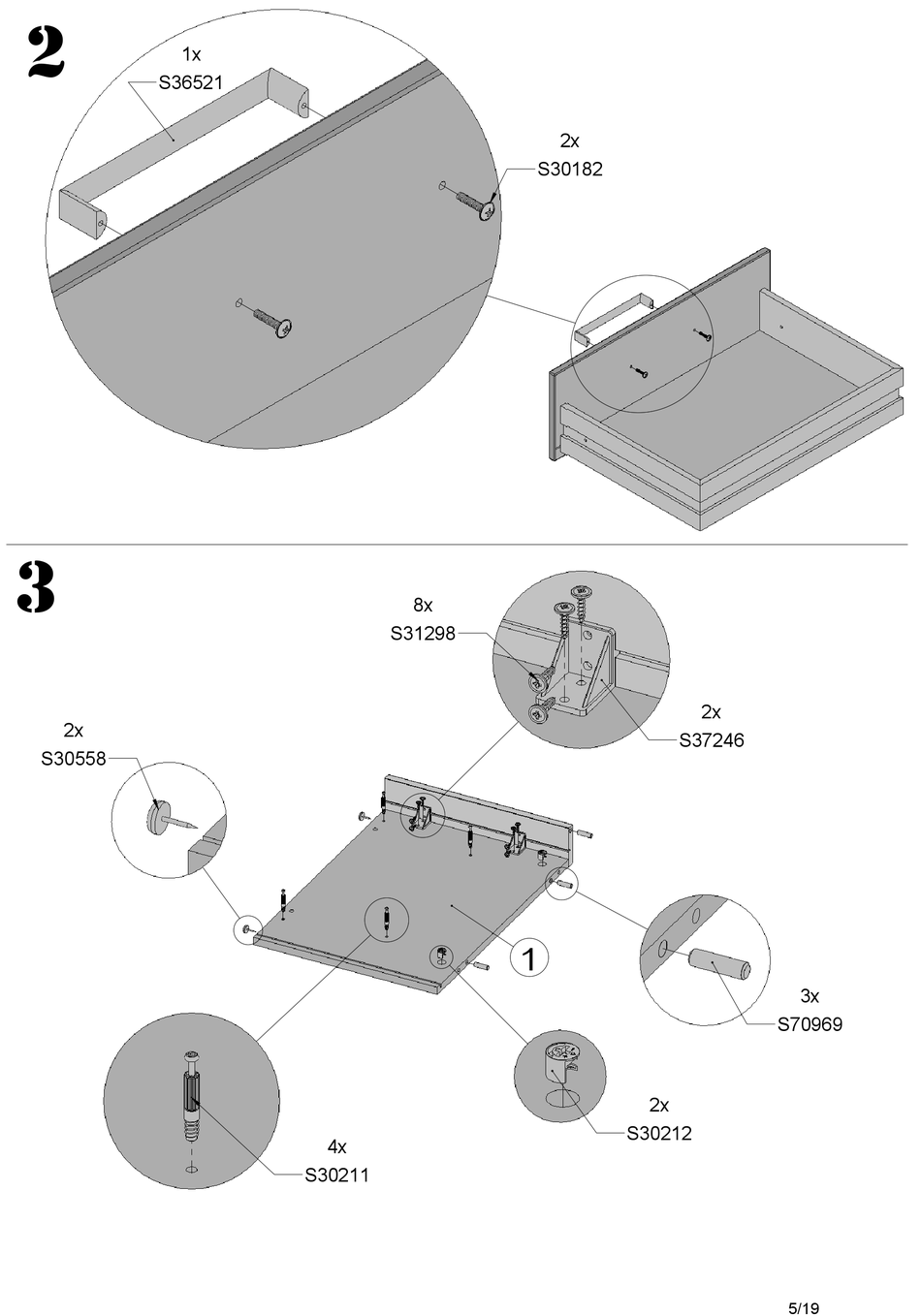 2

1x
S36521

2x
S30182

3

8x
S31298

2x
S37246

2x
S30558

1

3x
S70969

2x
S30212

4x
S30211

5/19