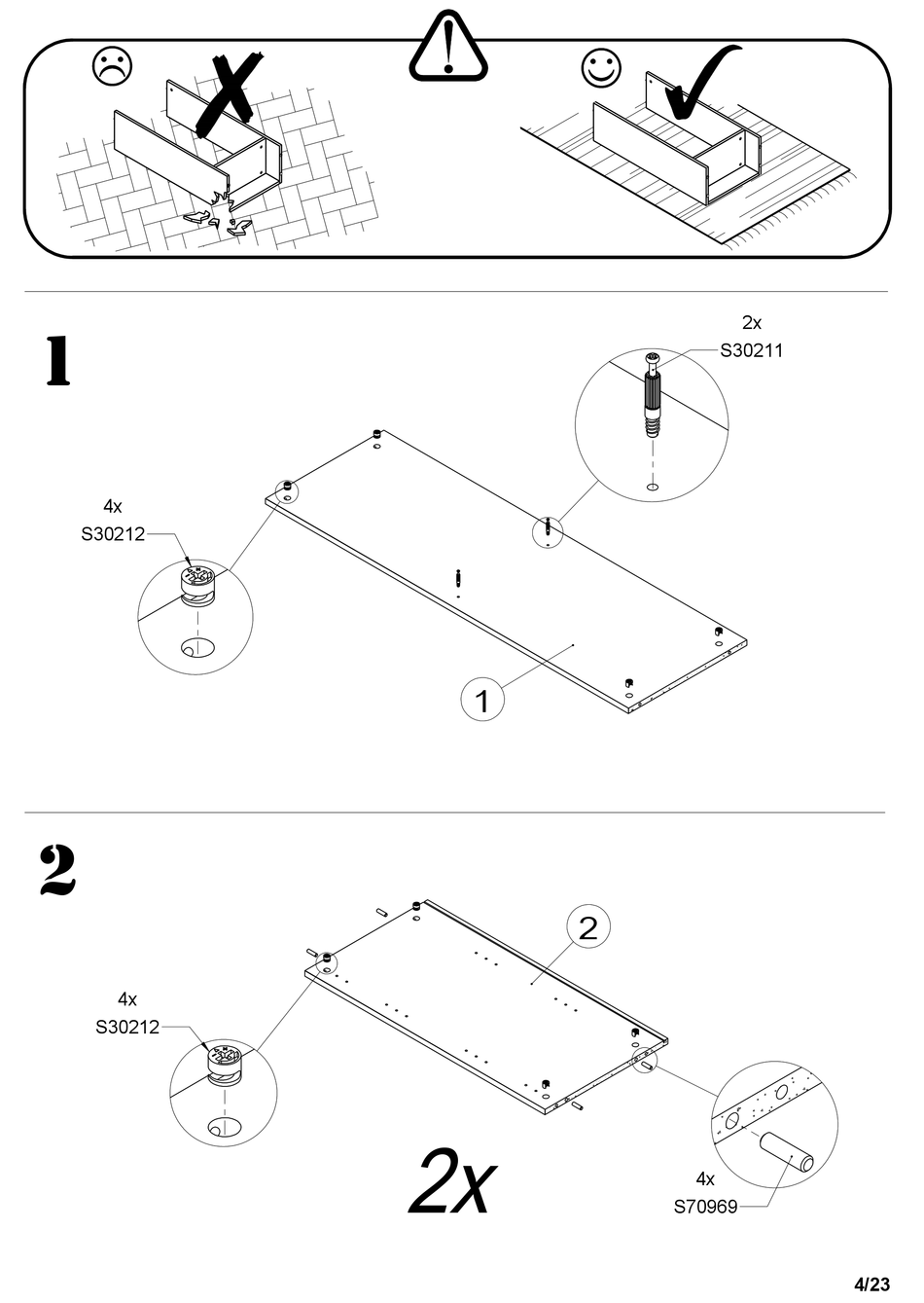 1

2x
S30211

4x
S30212

1

2

2

4x
S30212

2x

4x
S70969

4/23