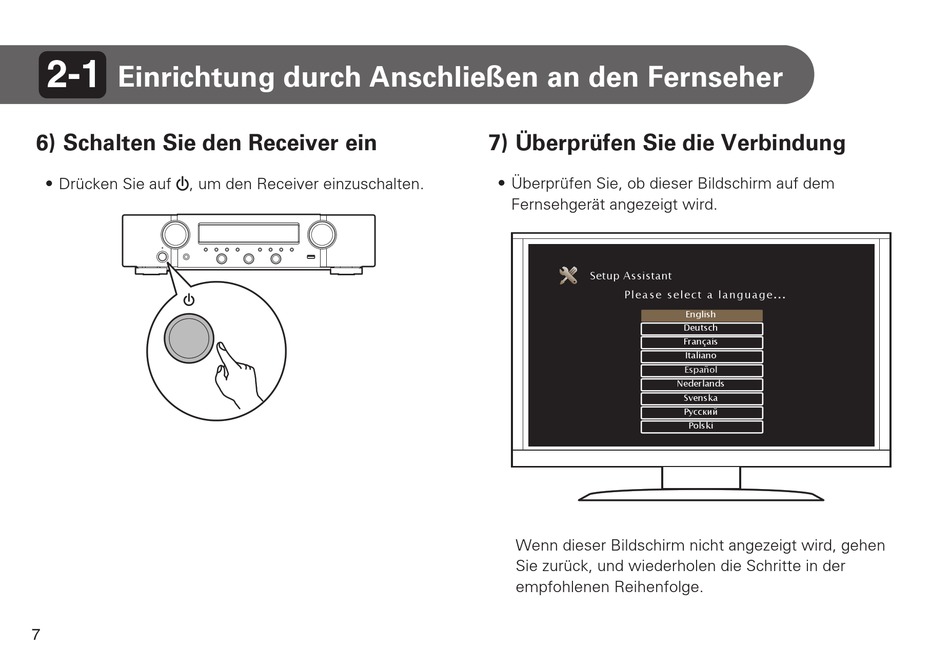 2-1 Einrichtung durch Anschließen an den Fernseher

6) Schalten Sie den Receiver ein

• Drücken Sie auf ⏻, um den Receiver einzuschalten.

⏻

7) Überprüfen Sie die Verbindung

• Überprüfen Sie, ob dieser Bildschirm auf dem Fernsehgerät angezeigt wird.

Setup Assistant
Please select a language...
English
Deutsch
Français
Italiano
Español
Nederlands
Svenska
Русский
Polski

Wenn dieser Bildschirm nicht angezeigt wird, gehen Sie zurück, und wiederholen die Schritte in der empfohlenen Reihenfolge.

7