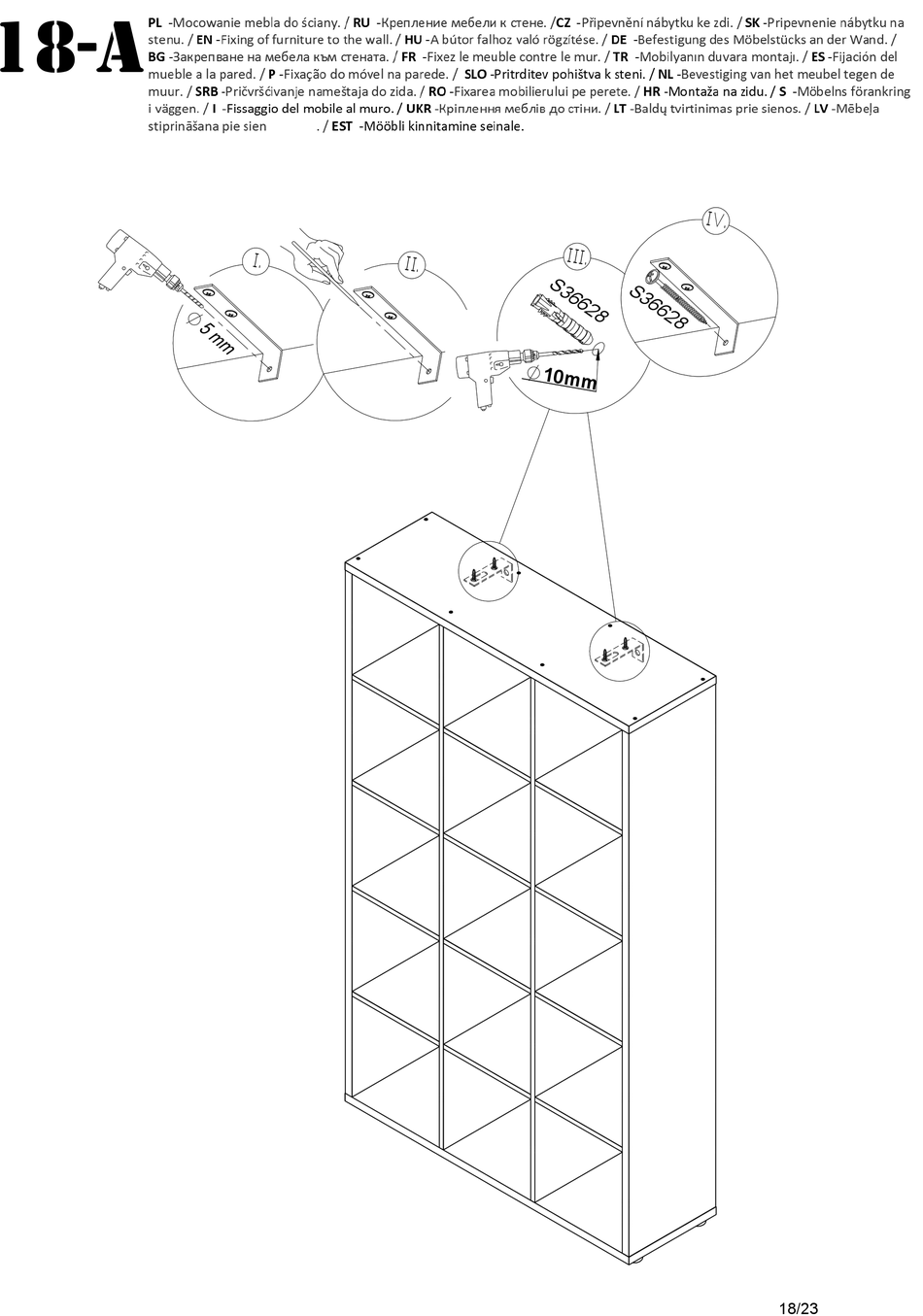 18-A

PL -Mocowanie mebla do ściany. / RU -Крепление мебели к стене. /CZ -Připevnění nábytku ke zdi. / SK -Pripevnenie nábytku na stenu. / EN -Fixing of furniture to the wall. / HU -A bútor falhoz való rögzítése. / DE -Befestigung des Möbelstücks an der Wand. / BG -Закрепване на мебела към стената. / FR -Fixez le meuble contre le mur. / TR -Mobilyanın duvara montajı. / ES -Fijación del mueble a la pared. / P -Fixação do móvel na parede. / SLO -Pritrditev pohištva k steni. / NL -Bevestiging van het meubel tegen de muur. / SRB -Pričvršćivanje nameštaja do zida. / RO -Fixarea mobilierului pe perete. / HR -Montaža na zidu. / S -Möbelns förankring i väggen. / I -Fissaggio del mobile al muro. / UKR -Кріплення меблів до стіни. / LT -Baldų tvirtinimas prie sienos. / LV -Mēbeļa stiprināšana pie sien . / EST -Mööbli kinnitamine seinale.

I.

$\varnothing$ 5 mm

II.

III.

S36628

$\varnothing$ 10mm

IV.

S36628

18/23