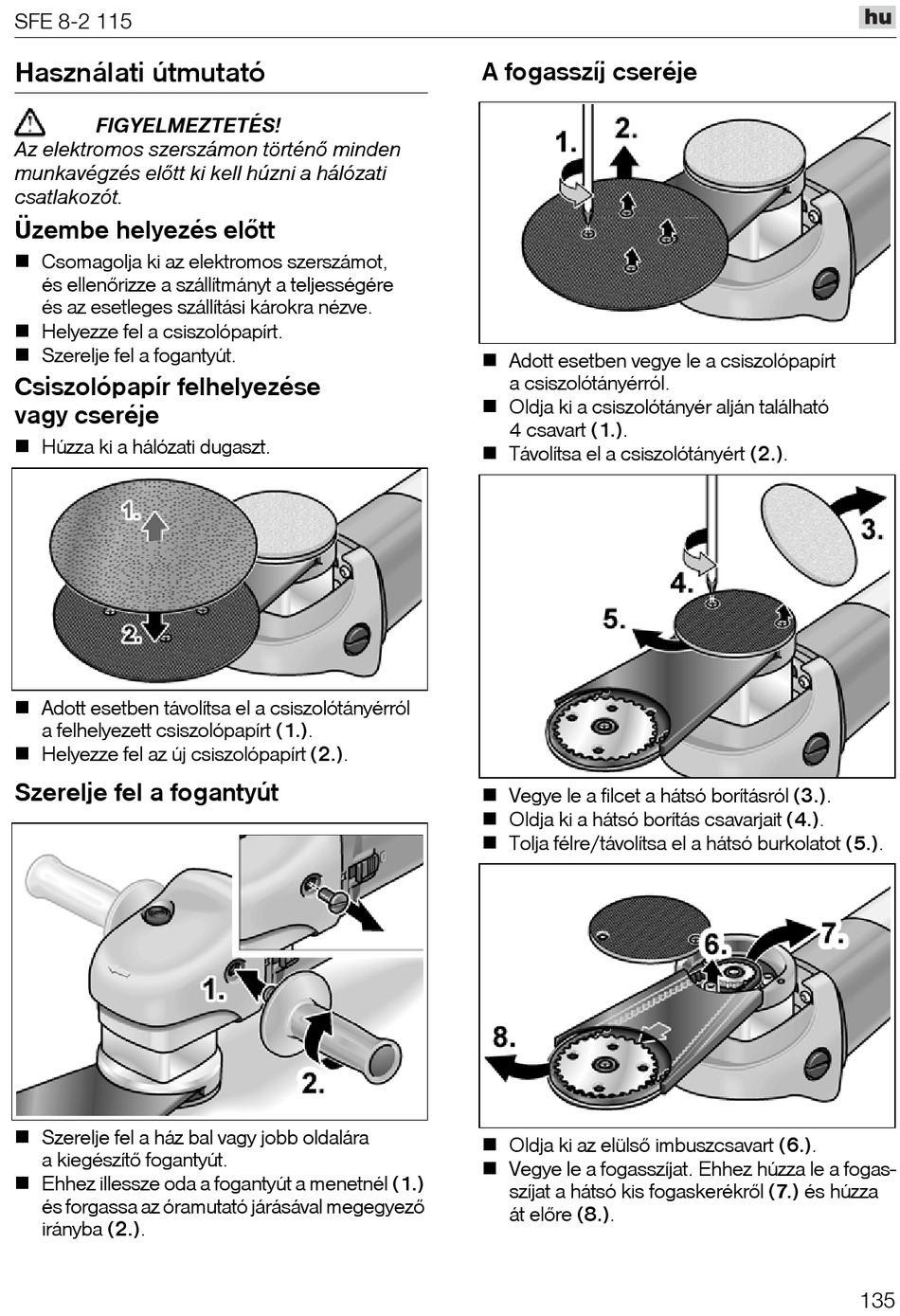 SFE 8-2 115

hu

Használati útmutató

FIGYELMEZTETÉS!
Az elektromos szerszámon történő minden munkavégzés előtt ki kell húzni a hálózati csatlakozót.

Üzembe helyezés előtt

■ Csomagolja ki az elektromos szerszámot, és ellenőrizze a szállítmányt a teljességére és az esetleges szállítási károkra nézve.
■ Helyezze fel a csiszolópapírt.
■ Szerelje fel a fogantyút.

Csiszolópapír felhelyezése vagy cseréje

■ Húzza ki a hálózati dugaszt.

1.
2.

■ Adott esetben távolítsa el a csiszolótányérról a felhelyezett csiszolópapírt (1.).
■ Helyezze fel az új csiszolópapírt (2.).

Szerelje fel a fogantyút

1.
2.

■ Szerelje fel a ház bal vagy jobb oldalára a kiegészítő fogantyút.
■ Ehhez illessze oda a fogantyút a menetnél (1.) és forgassa az óramutató járásával megegyező irányba (2.).

A fogasszíj cseréje

1.
2.

■ Adott esetben vegye le a csiszolópapírt a csiszolótányérról.
■ Oldja ki a csiszolótányér alján található 4 csavart (1.).
■ Távolítsa el a csiszolótányért (2.).

3.
4.
5.

■ Vegye le a filcet a hátsó borításról (3.).
■ Oldja ki a hátsó borítás csavarjait (4.).
■ Tolja félre/távolítsa el a hátsó burkolatot (5.).

6.
7.
8.

■ Oldja ki az elülső imbuszcsavart (6.).
■ Vegye le a fogasszíjat. Ehhez húzza le a fogasszíjat a hátsó kis fogaskerékről (7.) és húzza át előre (8.).

135