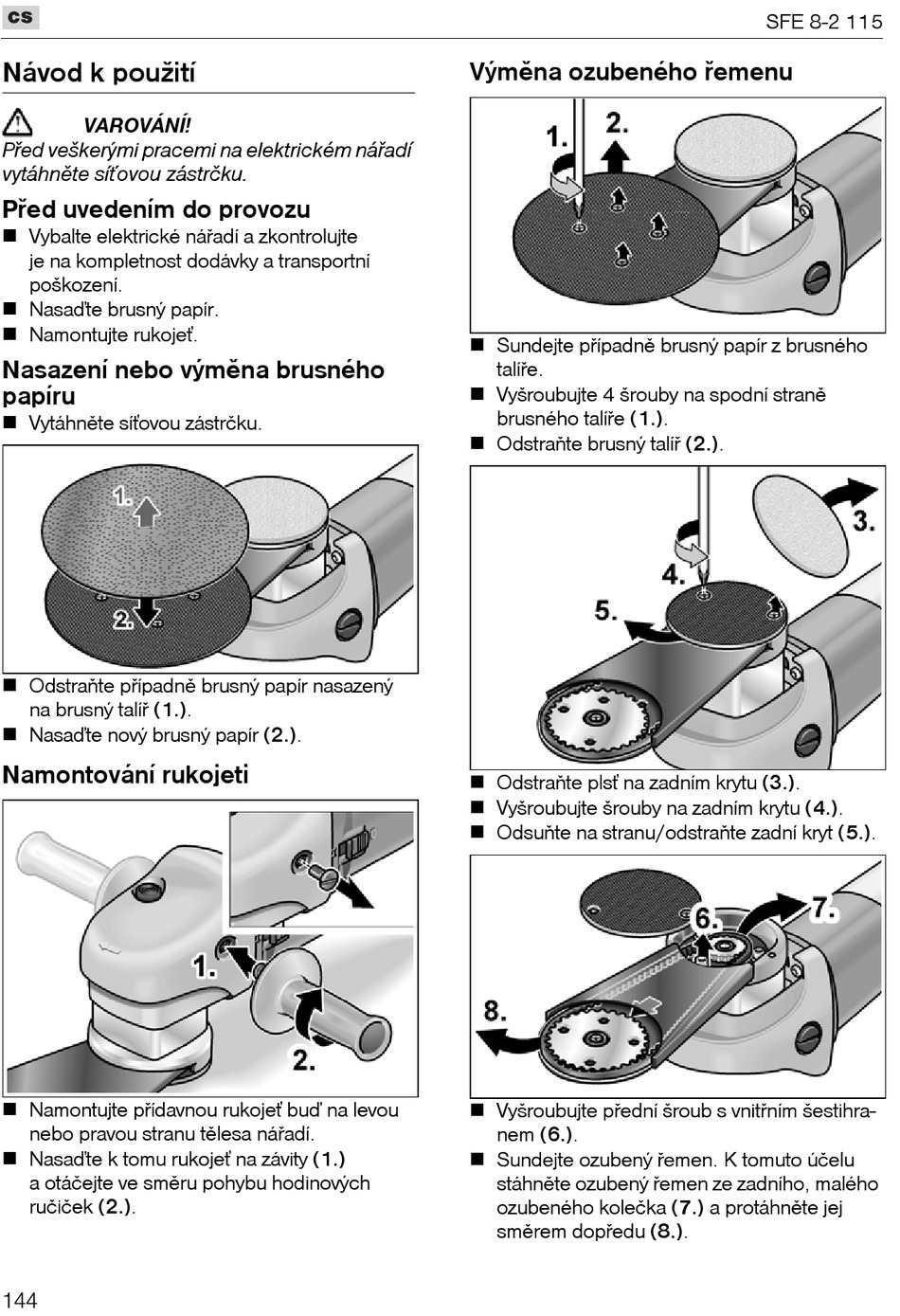 cs

SFE 8-2 115

Návod k použití

VAROVÁNÍ!
Před veškerými pracemi na elektrickém nářadí vytáhněte síťovou zástrčku.

Před uvedením do provozu
■ Vybalte elektrické nářadí a zkontrolujte je na kompletnost dodávky a transportní poškození.
■ Nasaďte brusný papír.
■ Namontujte rukojeť.

Nasazení nebo výměna brusného papíru
■ Vytáhněte síťovou zástrčku.

1.
2.

■ Odstraňte případně brusný papír nasazený na brusný talíř (1.).
■ Nasaďte nový brusný papír (2.).

Namontování rukojeti

1.
2.

■ Namontujte přídavnou rukojeť buď na levou nebo pravou stranu tělesa nářadí.
■ Nasaďte k tomu rukojeť na závity (1.) a otáčejte ve směru pohybu hodinových ručiček (2.).

Výměna ozubeného řemenu

1.
2.

■ Sundejte případně brusný papír z brusného talíře.
■ Vyšroubujte 4 šrouby na spodní straně brusného talíře (1.).
■ Odstraňte brusný talíř (2.).

3.
4.
5.

■ Odstraňte plsť na zadním krytu (3.).
■ Vyšroubujte šrouby na zadním krytu (4.).
■ Odsuňte na stranu/odstraňte zadní kryt (5.).

6.
7.
8.

■ Vyšroubujte přední šroub s vnitřním šestihranem (6.).
■ Sundejte ozubený řemen. K tomuto účelu stáhněte ozubený řemen ze zadního, malého ozubeného kolečka (7.) a protáhněte jej směrem dopředu (8.).

144