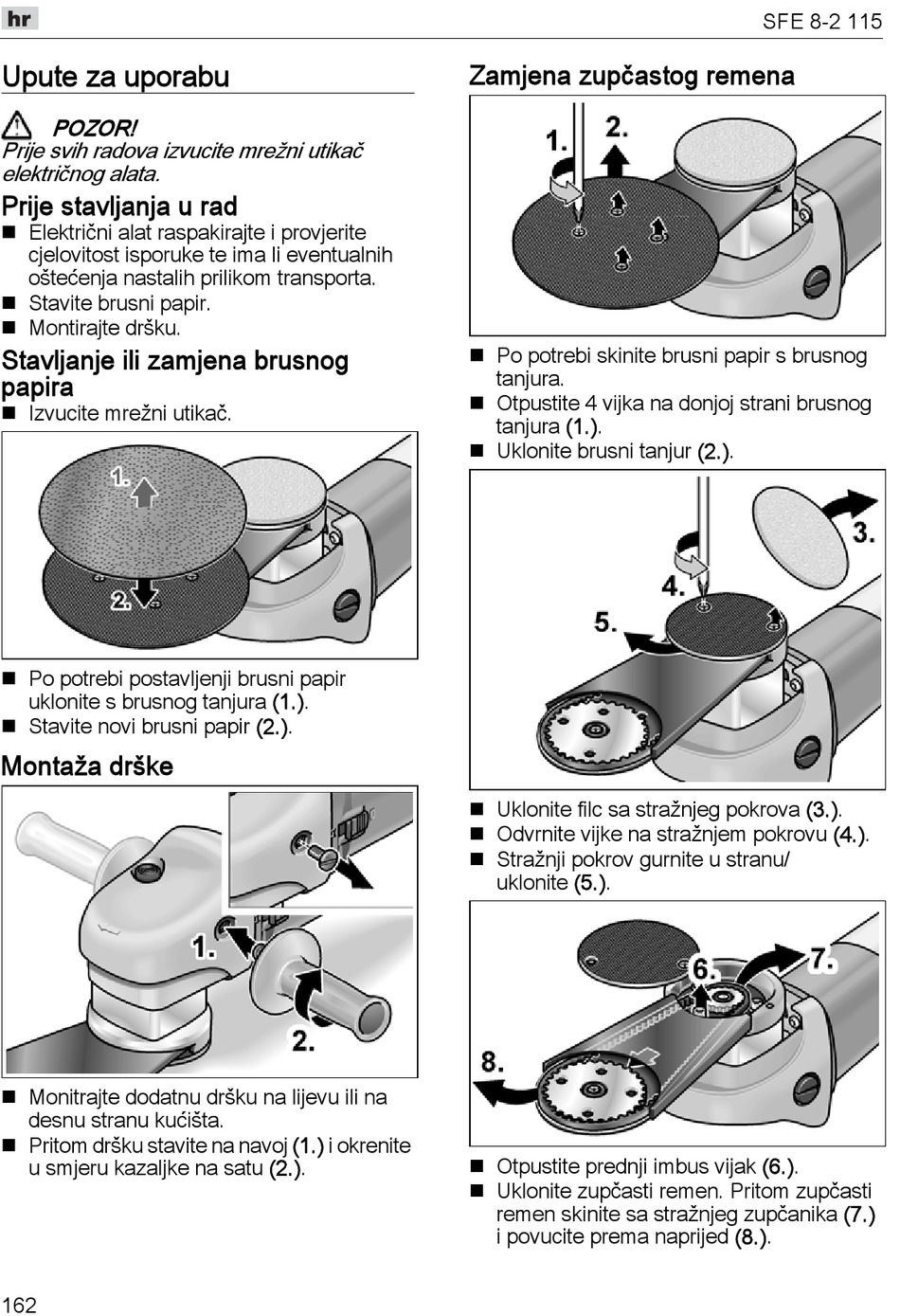 hr

SFE 8-2 115

Upute za uporabu

POZOR!
Prije svih radova izvucite mrežni utikač električnog alata.

Prije stavljanja u rad
■ Električni alat raspakirajte i provjerite cjelovitost isporuke te ima li eventualnih oštećenja nastalih prilikom transporta.
■ Stavite brusni papir.
■ Montirajte dršku.

Stavljanje ili zamjena brusnog papira
■ Izvucite mrežni utikač.

1.
2.

■ Po potrebi postavljenji brusni papir uklonite s brusnog tanjura (1.).
■ Stavite novi brusni papir (2.).

Montaža drške

1.
2.

■ Monitrajte dodatnu dršku na lijevu ili na desnu stranu kućišta.
■ Pritom dršku stavite na navoj (1.) i okrenite u smjeru kazaljke na satu (2.).

Zamjena zupčastog remena

1.
2.

■ Po potrebi skinite brusni papir s brusnog tanjura.
■ Otpustite 4 vijka na donjoj strani brusnog tanjura (1.).
■ Uklonite brusni tanjur (2.).

3.
4.
5.

■ Uklonite filc sa stražnjeg pokrova (3.).
■ Odvrnite vijke na stražnjem pokrovu (4.).
■ Stražnji pokrov gurnite u stranu/ uklonite (5.).

6.
7.
8.

■ Otpustite prednji imbus vijak (6.).
■ Uklonite zupčasti remen. Pritom zupčasti remen skinite sa stražnjeg zupčanika (7.) i povucite prema naprijed (8.).

162