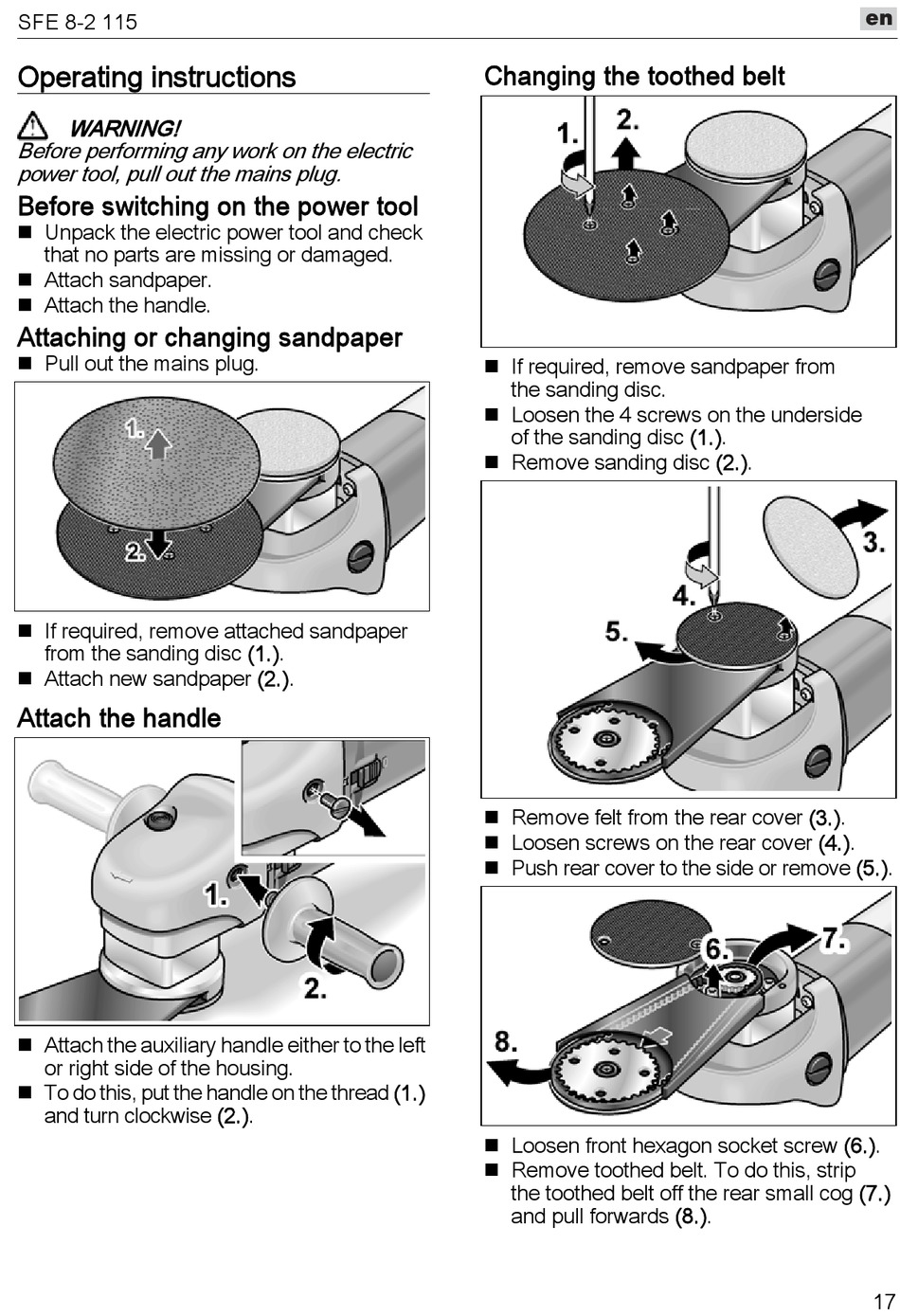 SFE 8-2 115

en

Operating instructions

WARNING!
Before performing any work on the electric power tool, pull out the mains plug.

Before switching on the power tool
■ Unpack the electric power tool and check that no parts are missing or damaged.
■ Attach sandpaper.
■ Attach the handle.

Attaching or changing sandpaper
■ Pull out the mains plug.

1.
2.

■ If required, remove attached sandpaper from the sanding disc (1.).
■ Attach new sandpaper (2.).

Attach the handle

1.
2.

■ Attach the auxiliary handle either to the left or right side of the housing.
■ To do this, put the handle on the thread (1.) and turn clockwise (2.).

Changing the toothed belt

1.
2.

■ If required, remove sandpaper from the sanding disc.
■ Loosen the 4 screws on the underside of the sanding disc (1.).
■ Remove sanding disc (2.).

3.
4.
5.

■ Remove felt from the rear cover (3.).
■ Loosen screws on the rear cover (4.).
■ Push rear cover to the side or remove (5.).

6.
7.
8.

■ Loosen front hexagon socket screw (6.).
■ Remove toothed belt. To do this, strip the toothed belt off the rear small cog (7.) and pull forwards (8.).

17