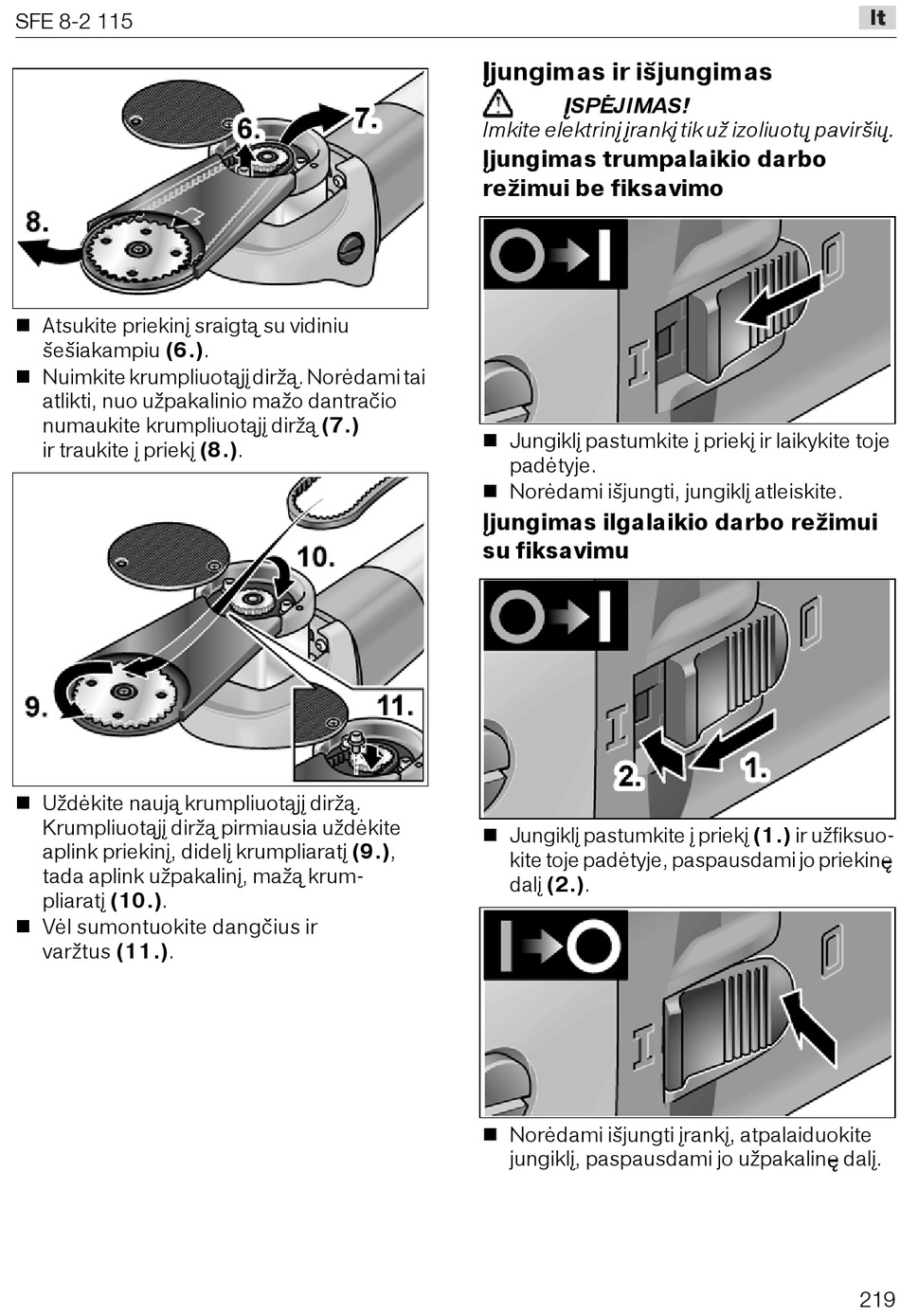 SFE 8-2 115

lt

6.

7.

8.

■ Atsukite priekinį sraigtą su vidiniu šešiakampiu (6.).

■ Nuimkite krumpliuotąjį diržą. Norėdami tai atlikti, nuo užpakalinio mažo dantračio numaukite krumpliuotąjį diržą (7.) ir traukite į priekį (8.).

10.

9.

11.

■ Uždėkite naują krumpliuotąjį diržą. Krumpliuotąjį diržą pirmiausia uždėkite aplink priekinį, didelį krumpliaratį (9.), tada aplink užpakalinį, mažą krumpliaratį (10.).

■ Vėl sumontuokite dangčius ir varžtus (11.).

Įjungimas ir išjungimas

ĮSPĖJIMAS!

Imkite elektrinį įrankį tik už izoliuotų paviršių.

Įjungimas trumpalaikio darbo režimui be fiksavimo

■ Jungiklį pastumkite į priekį ir laikykite toje padėtyje.

■ Norėdami išjungti, jungiklį atleiskite.

Įjungimas ilgalaikio darbo režimui su fiksavimu

2.

1.

■ Jungiklį pastumkite į priekį (1.) ir užfiksuokite toje padėtyje, paspausdami jo priekinę dalį (2.).

■ Norėdami išjungti įrankį, atpalaiduokite jungiklį, paspausdami jo užpakalinę dalį.

219