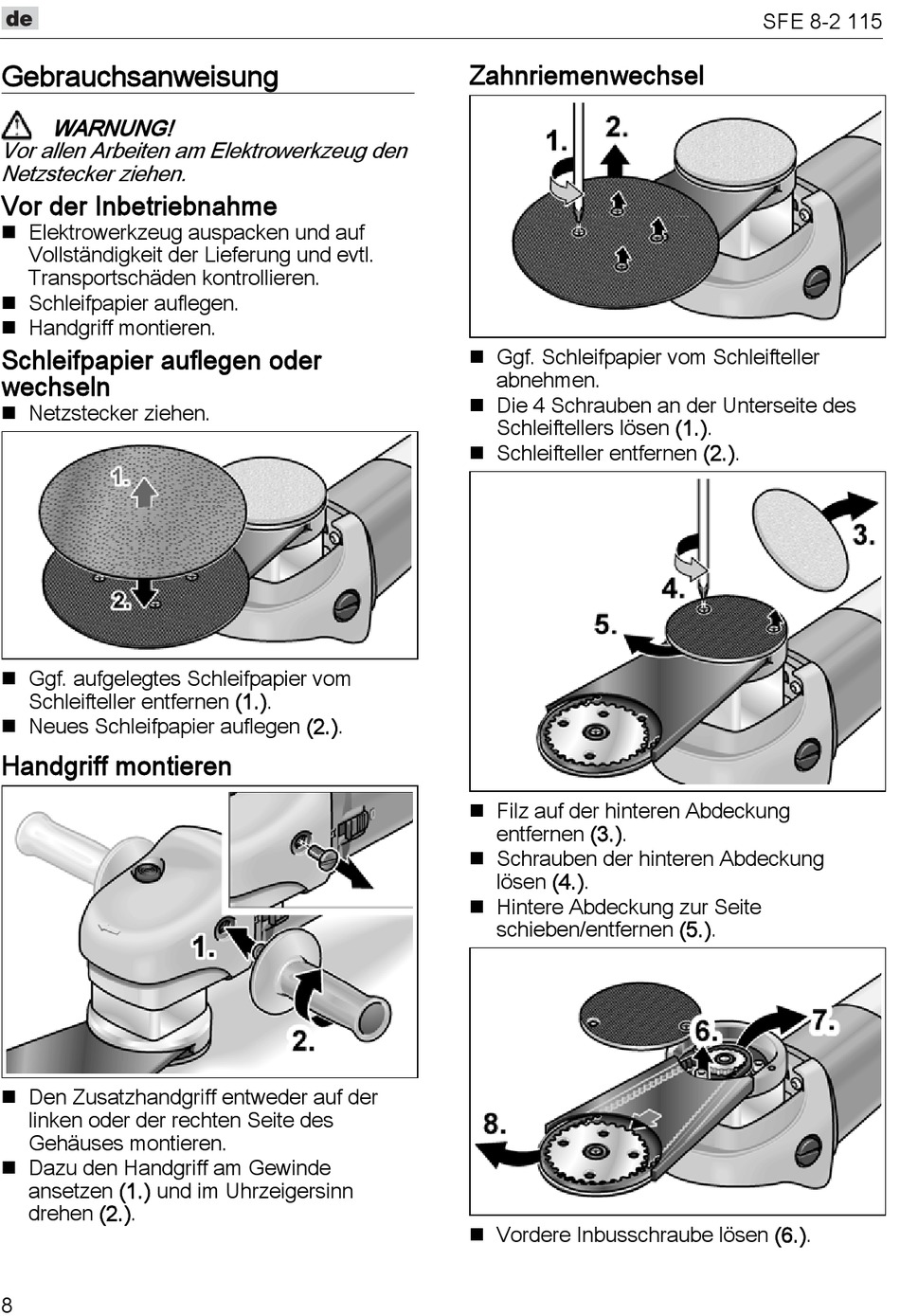 de

SFE 8-2 115

Gebrauchsanweisung

WARNUNG!
Vor allen Arbeiten am Elektrowerkzeug den Netzstecker ziehen.

Vor der Inbetriebnahme
■ Elektrowerkzeug auspacken und auf Vollständigkeit der Lieferung und evtl. Transportschäden kontrollieren.
■ Schleifpapier auflegen.
■ Handgriff montieren.

Schleifpapier auflegen oder wechseln
■ Netzstecker ziehen.

1.
2.

■ Ggf. aufgelegtes Schleifpapier vom Schleifteller entfernen (1.).
■ Neues Schleifpapier auflegen (2.).

Handgriff montieren

1.
2.

■ Den Zusatzhandgriff entweder auf der linken oder der rechten Seite des Gehäuses montieren.
■ Dazu den Handgriff am Gewinde ansetzen (1.) und im Uhrzeigersinn drehen (2.).

Zahnriemenwechsel

1.
2.

■ Ggf. Schleifpapier vom Schleifteller abnehmen.
■ Die 4 Schrauben an der Unterseite des Schleiftellers lösen (1.).
■ Schleifteller entfernen (2.).

3.
4.
5.

■ Filz auf der hinteren Abdeckung entfernen (3.).
■ Schrauben der hinteren Abdeckung lösen (4.).
■ Hintere Abdeckung zur Seite schieben/entfernen (5.).

6.
7.
8.

■ Vordere Inbusschraube lösen (6.).

8