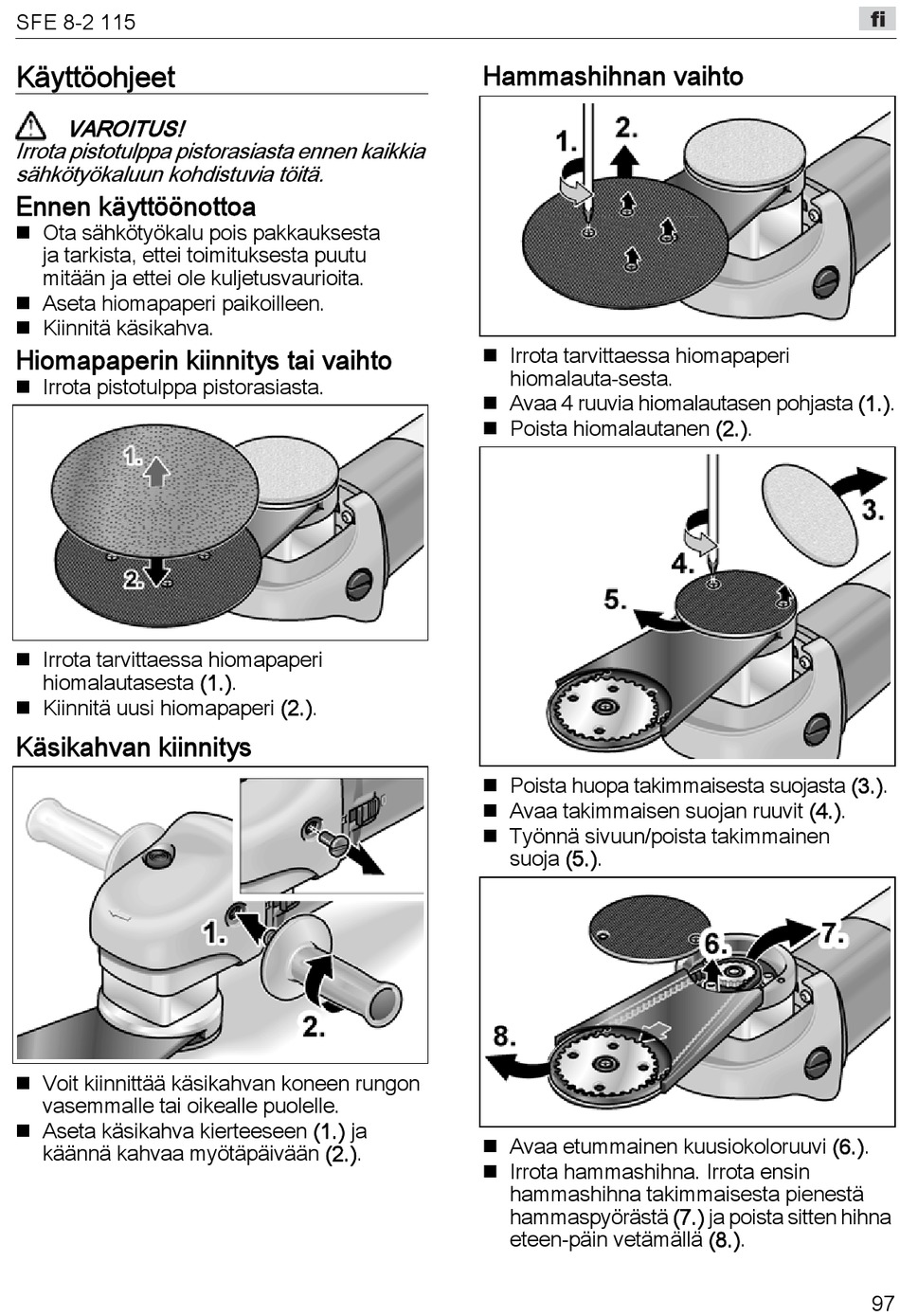 SFE 8-2 115

fi

Käyttöohjeet

VAROITUS!
Irrota pistotulppa pistorasiasta ennen kaikkia sähkötyökaluun kohdistuvia töitä.

Ennen käyttöönottoa
■ Ota sähkötyökalu pois pakkauksesta ja tarkista, ettei toimituksesta puutu mitään ja ettei ole kuljetusvaurioita.
■ Aseta hiomapaperi paikoilleen.
■ Kiinnitä käsikahva.

Hiomapaperin kiinnitys tai vaihto
■ Irrota pistotulppa pistorasiasta.

1.
2.

■ Irrota tarvittaessa hiomapaperi hiomalautasesta (1.).
■ Kiinnitä uusi hiomapaperi (2.).

Käsikahvan kiinnitys

1.
2.

■ Voit kiinnittää käsikahvan koneen rungon vasemmalle tai oikealle puolelle.
■ Aseta käsikahva kierteeseen (1.) ja käännä kahvaa myötäpäivään (2.).

Hammashihnan vaihto

1.
2.

■ Irrota tarvittaessa hiomapaperi hiomalauta-sesta.
■ Avaa 4 ruuvia hiomalautasen pohjasta (1.).
■ Poista hiomalautanen (2.).

3.
4.
5.

■ Poista huopa takimmaisesta suojasta (3.).
■ Avaa takimmaisen suojan ruuvit (4.).
■ Työnnä sivuun/poista takimmainen suoja (5.).

6.
7.
8.

■ Avaa etummainen kuusiokoloruuvi (6.).
■ Irrota hammashihna. Irrota ensin hammashihna takimmaisesta pienestä hammaspyörästä (7.) ja poista sitten hihna eteen-päin vetämällä (8.).

97