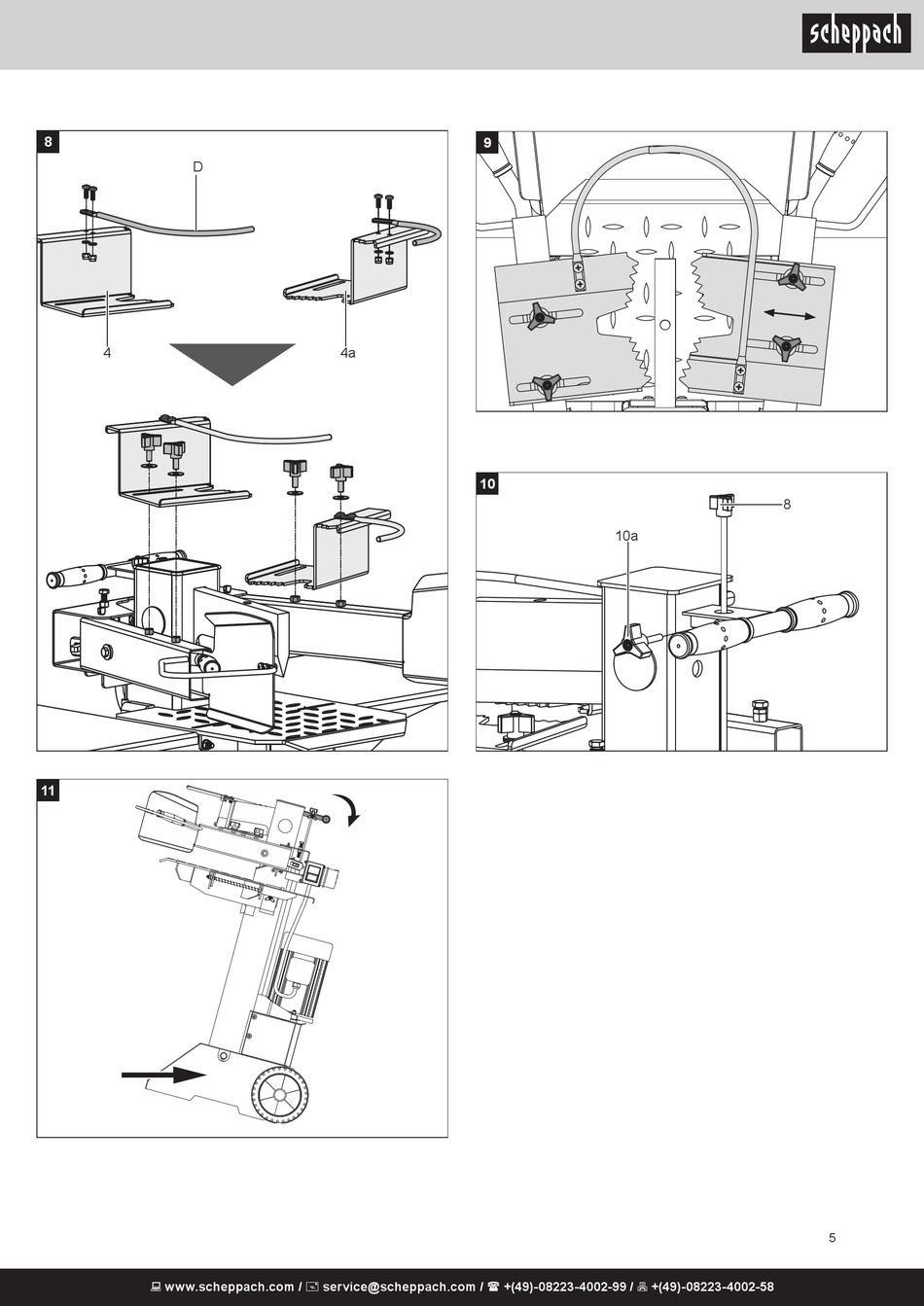 scheppach

8

D

4

4a

9

10

8

10a

11

5

www.scheppach.com / service@scheppach.com / +(49)-08223-4002-99 / +(49)-08223-4002-58