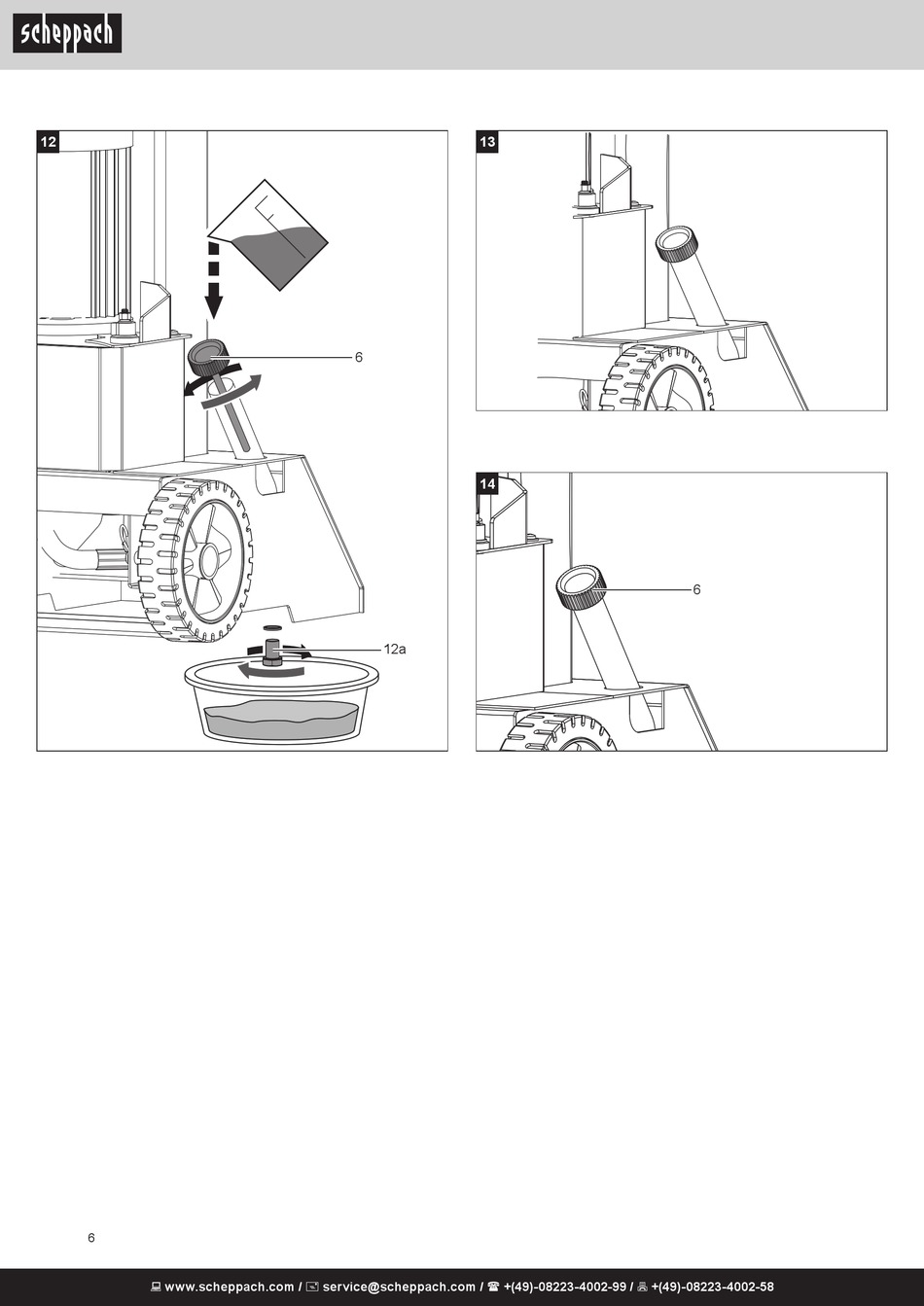 scheppach

12

6

12a

13

14

6

6

www.scheppach.com / service@scheppach.com / +(49)-08223-4002-99 / +(49)-08223-4002-58