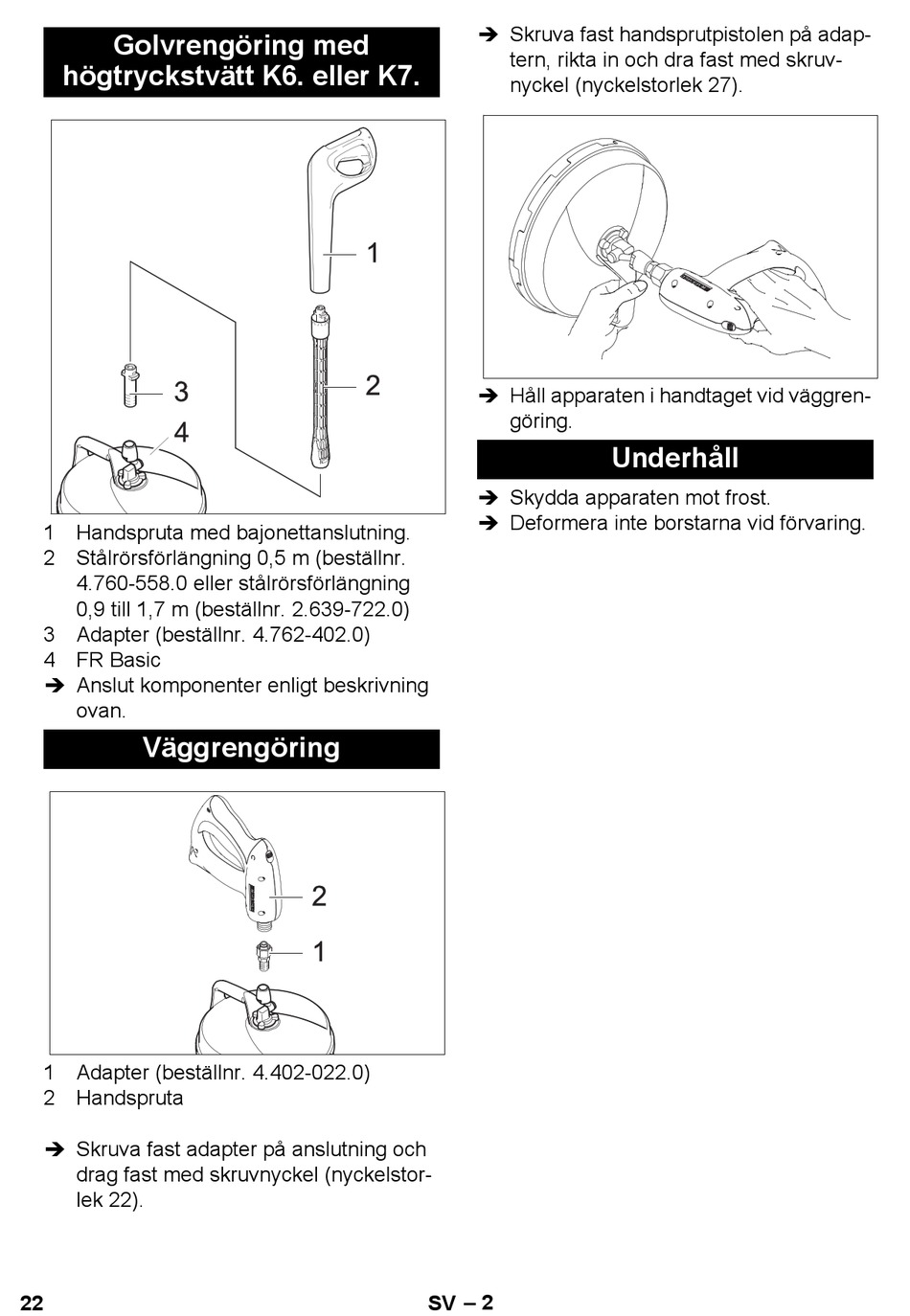 Golvrengöring med högtryckstvätt K6. eller K7.

1

2

3

4

1 Handspruta med bajonettanslutning.
2 Stålrörsförlängning 0,5 m (beställnr. 4.760-558.0 eller stålrörsförlängning 0,9 till 1,7 m (beställnr. 2.639-722.0)
3 Adapter (beställnr. 4.762-402.0)
4 FR Basic
➔ Anslut komponenter enligt beskrivning ovan.

Väggrengöring

2

1

1 Adapter (beställnr. 4.402-022.0)
2 Handspruta

➔ Skruva fast adapter på anslutning och drag fast med skruvnyckel (nyckelstorlek 22).

➔ Skruva fast handsprutpistolen på adaptern, rikta in och dra fast med skruvnyckel (nyckelstorlek 27).

➔ Håll apparaten i handtaget vid väggrengöring.

Underhåll

➔ Skydda apparaten mot frost.
➔ Deformera inte borstarna vid förvaring.

22

SV – 2