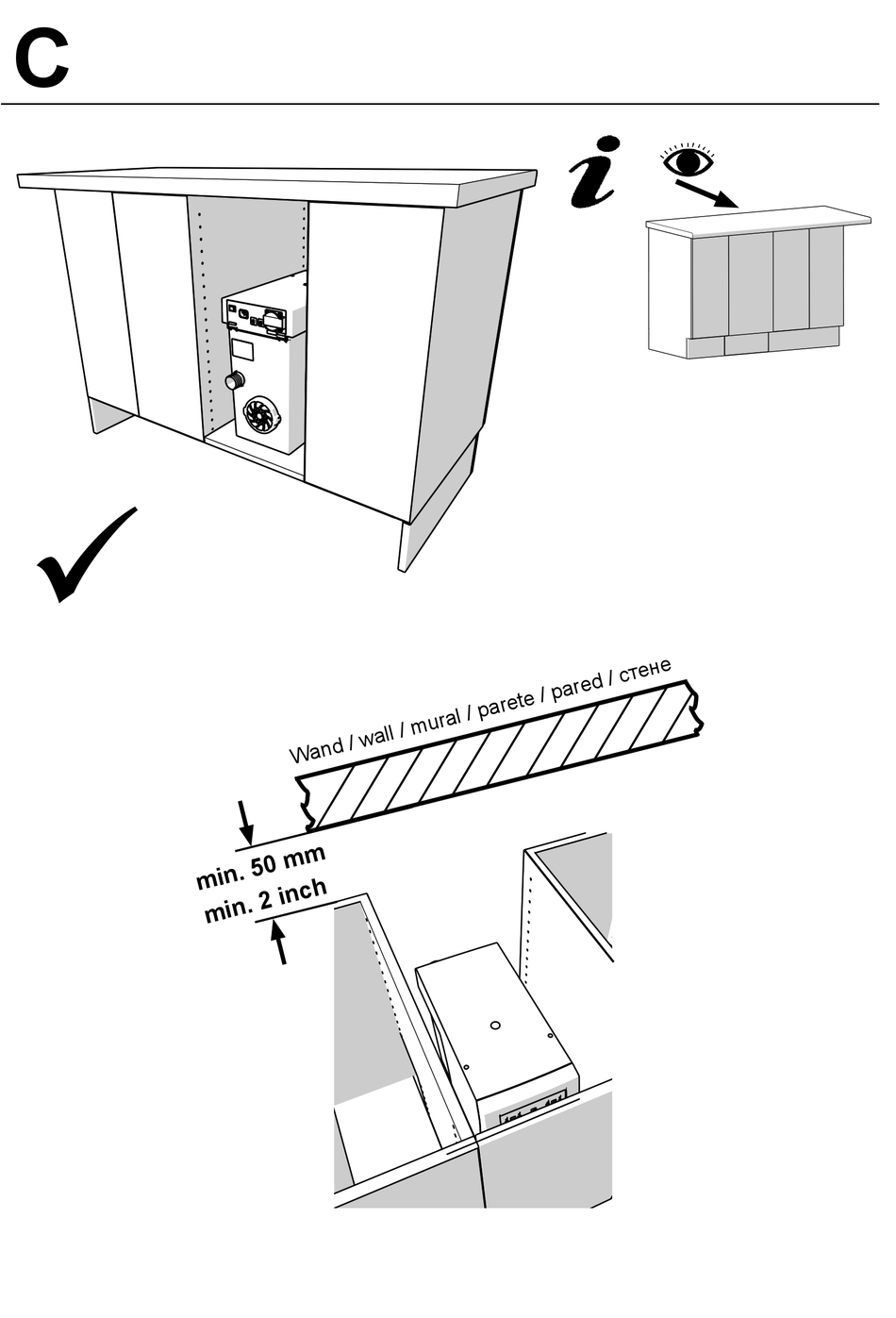 C

i

Wand / wall / mural / parete / pared / стене

min. 50 mm
min. 2 inch