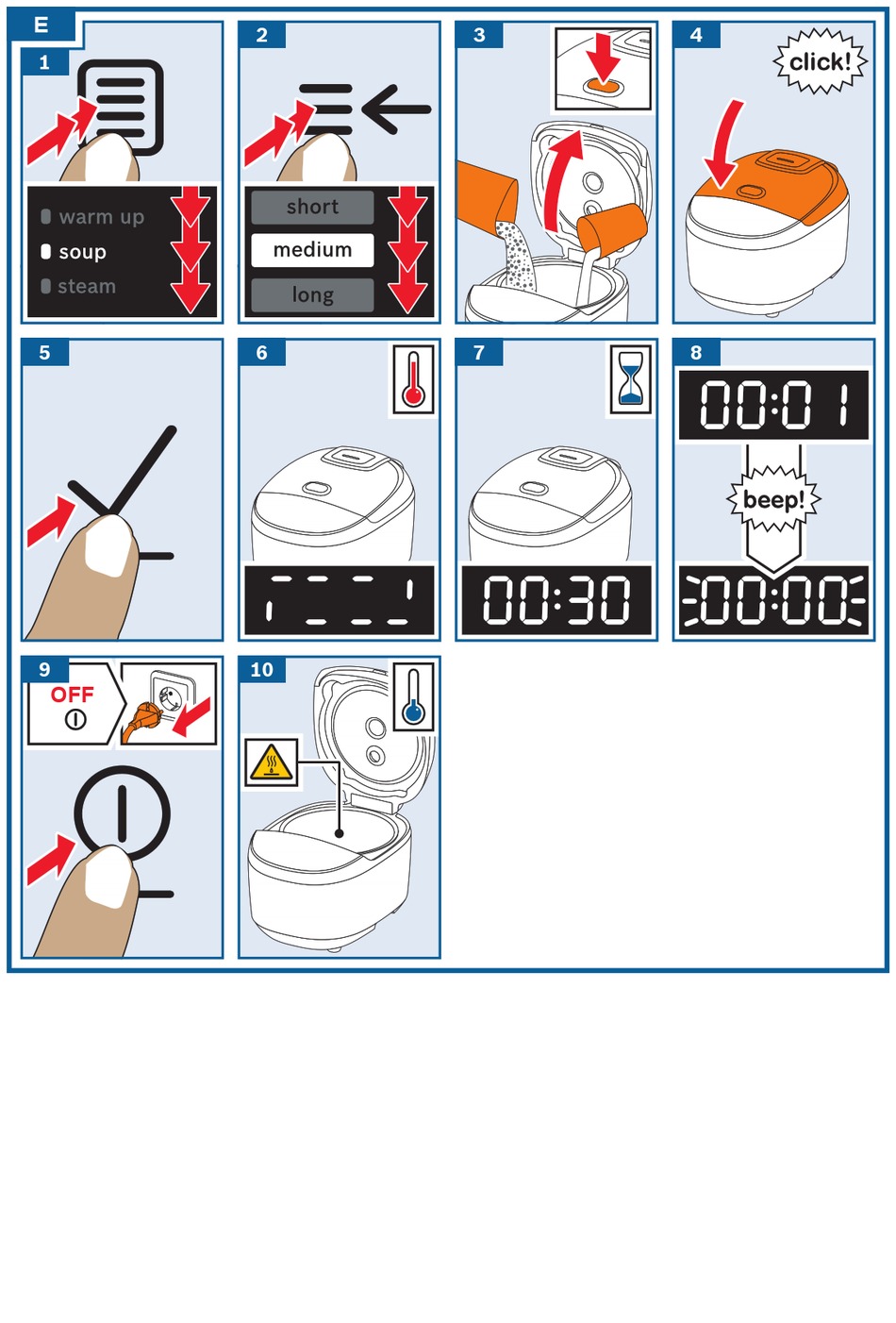 E

1

warm up
soup
steam

2

short
medium
long

3

4

click!

5

6

7

00:30

8

00:01

beep!

00:00

9

OFF

10