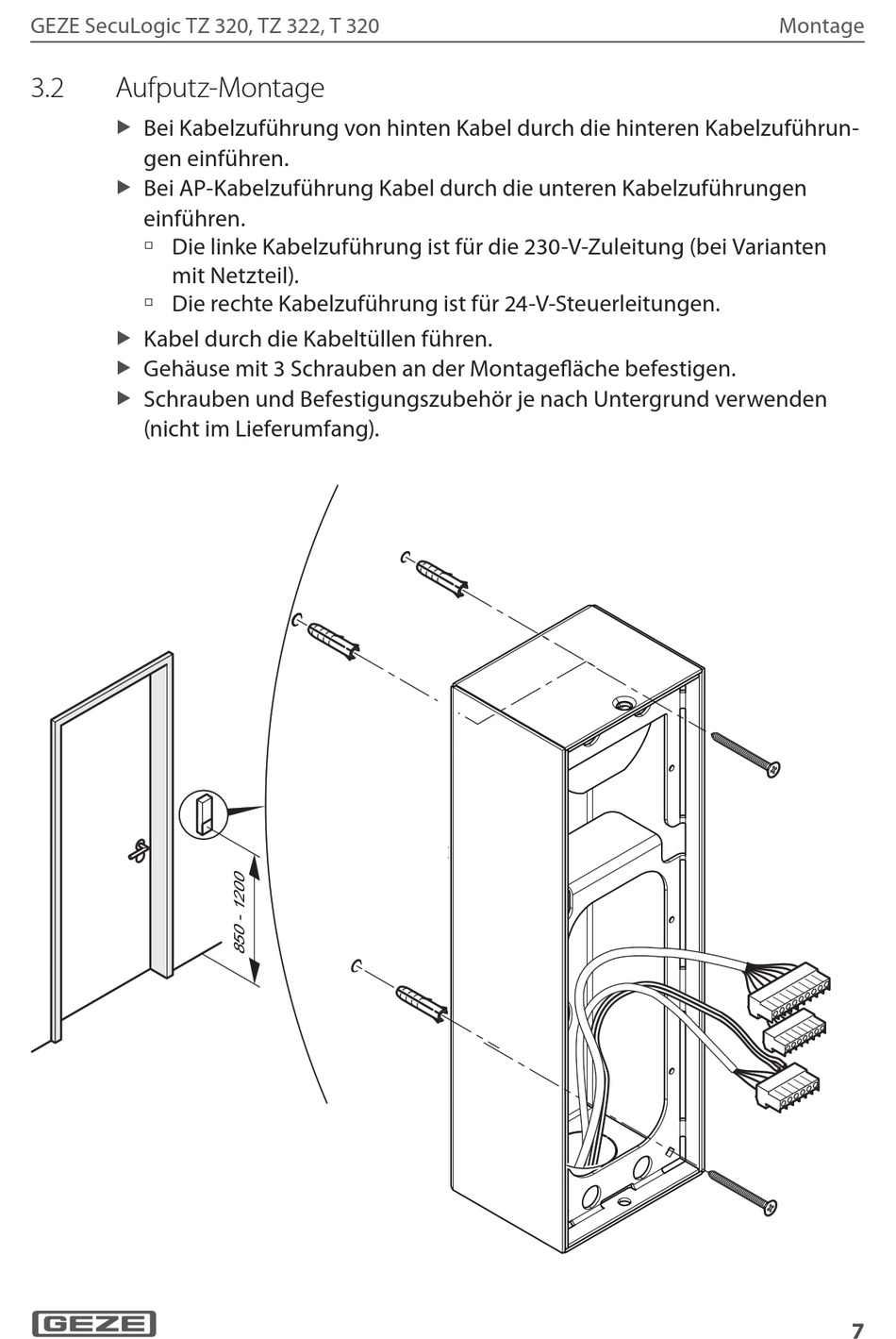 GEZE SecuLogic TZ 320, TZ 322, T 320 Montage

3.2 Aufputz-Montage

▶ Bei Kabelzuführung von hinten Kabel durch die hinteren Kabelzuführungen einführen.
▶ Bei AP-Kabelzuführung Kabel durch die unteren Kabelzuführungen einführen.
▫ Die linke Kabelzuführung ist für die 230-V-Zuleitung (bei Varianten mit Netzteil).
▫ Die rechte Kabelzuführung ist für 24-V-Steuerleitungen.
▶ Kabel durch die Kabeltüllen führen.
▶ Gehäuse mit 3 Schrauben an der Montagefläche befestigen.
▶ Schrauben und Befestigungszubehör je nach Untergrund verwenden (nicht im Lieferumfang).

850 - 1200

GEZE

7