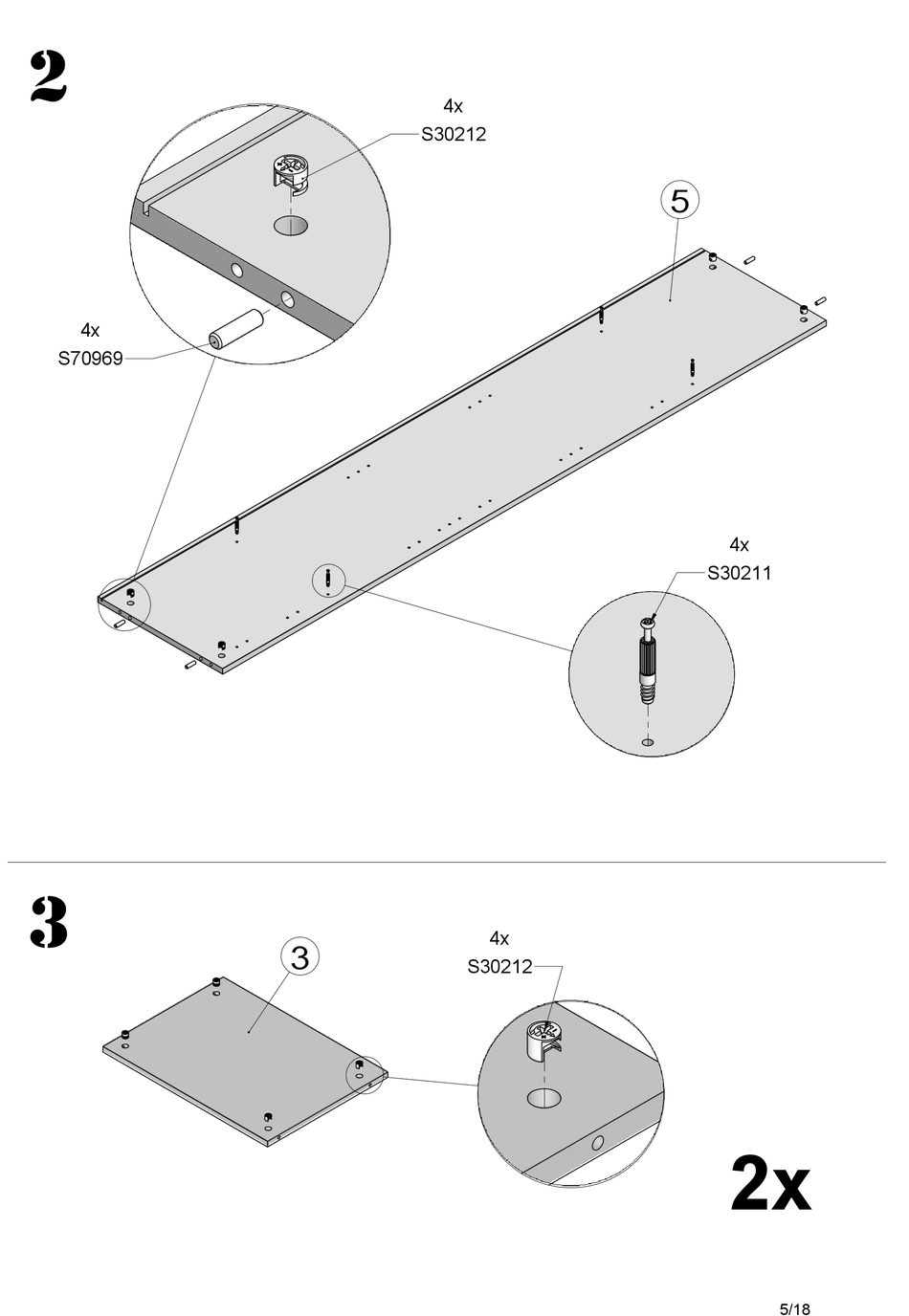 2

4x
S30212

5

4x
S70969

4x
S30211

3

3

4x
S30212

2x

5/18