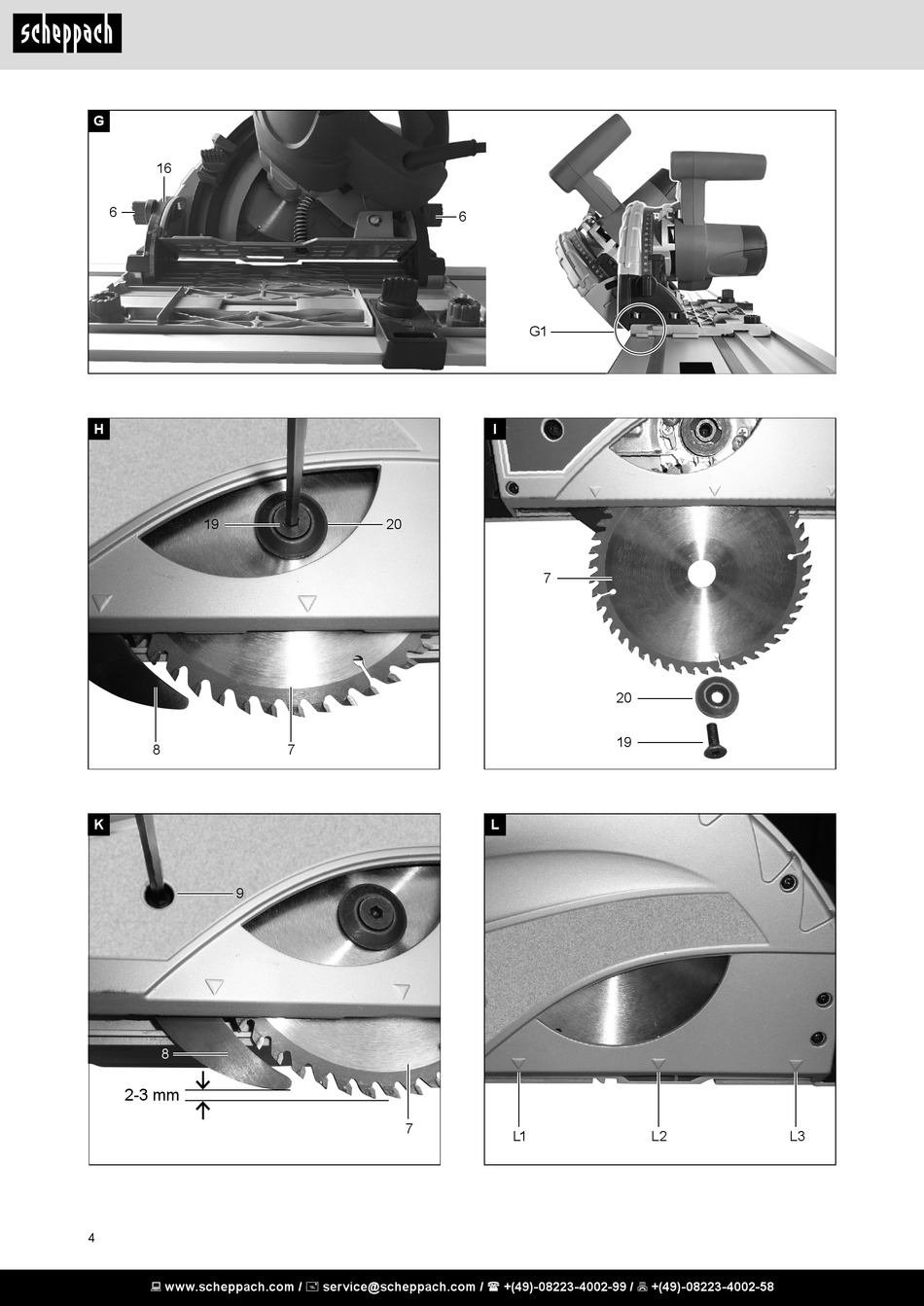 scheppach

G

16

6

6

G1

H

19

20

8

7

I

7

20

19

K

9

8

2-3 mm

7

L

L1

L2

L3

4

www.scheppach.com / service@scheppach.com / +(49)-08223-4002-99 / +(49)-08223-4002-58