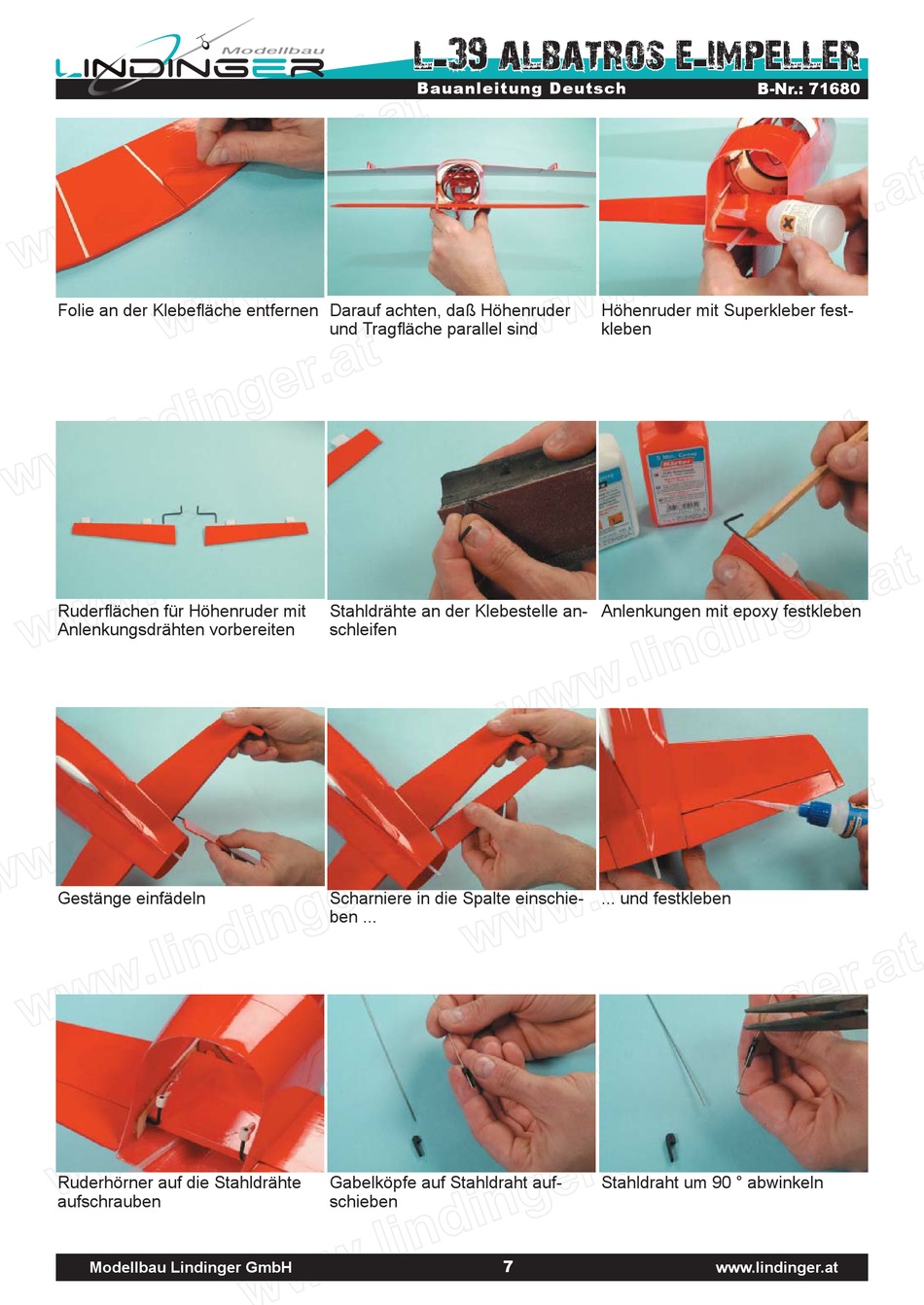 Modellbau
LINDINGER

L-39 ALBATROS E-IMPELLER
Bauanleitung Deutsch
B-Nr.: 71680

Folie an der Klebefläche entfernen

Darauf achten, daß Höhenruder und Tragfläche parallel sind

Höhenruder mit Superkleber festkleben

Ruderflächen für Höhenruder mit Anlenkungsdrähten vorbereiten

Stahldrähte an der Klebestelle anschleifen

Anlenkungen mit epoxy festkleben

Gestänge einfädeln

Scharniere in die Spalte einschieben ...

... und festkleben

Ruderhörner auf die Stahldrähte aufschrauben

Gabelköpfe auf Stahldraht aufschieben

Stahldraht um 90 ° abwinkeln

Modellbau Lindinger GmbH
7
www.lindinger.at

www.lindinger.at