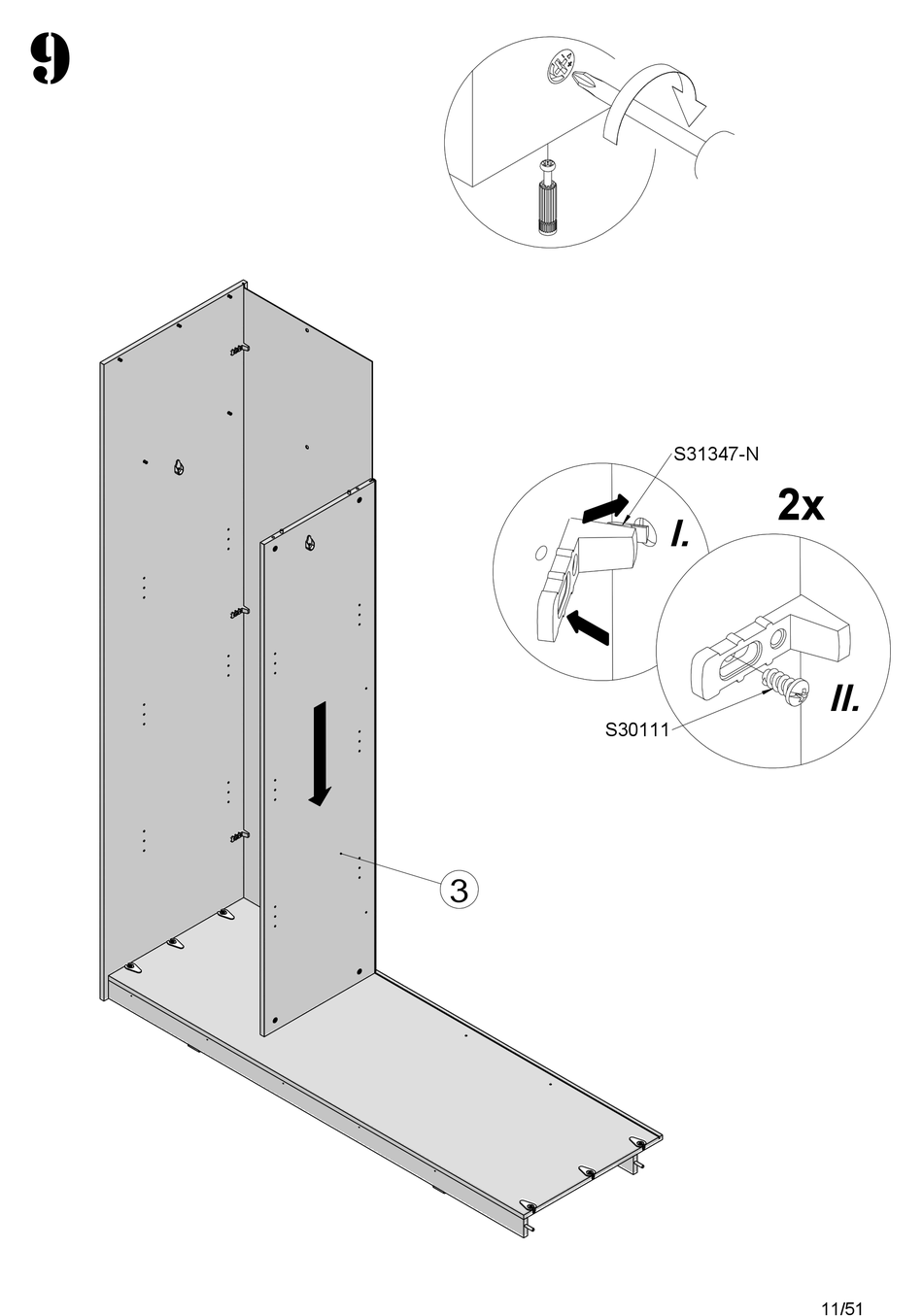 9

S31347-N

2x

I.

II.

S30111

3

11/51