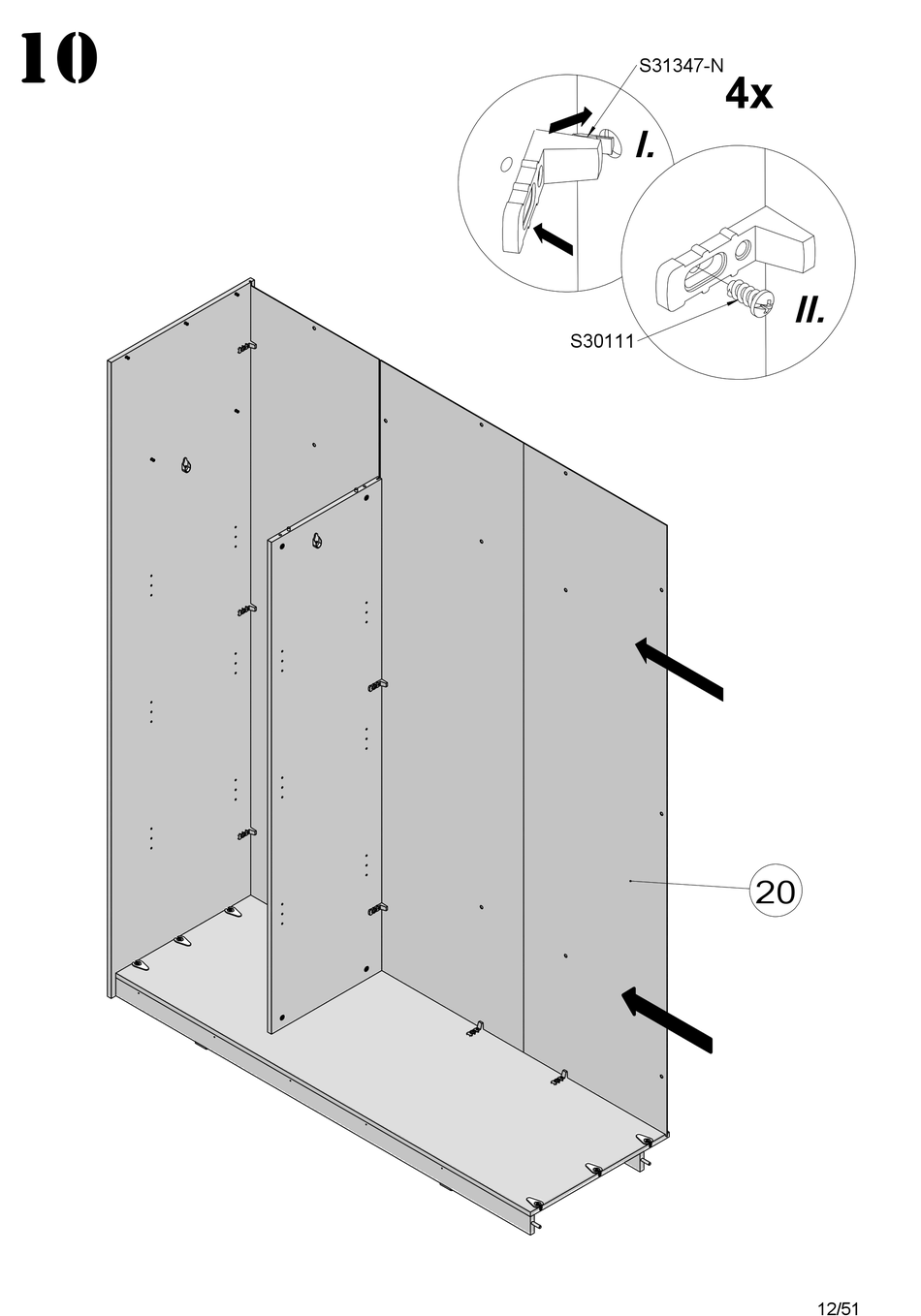 10

S31347-N

4x

I.

II.

S30111

20

12/51