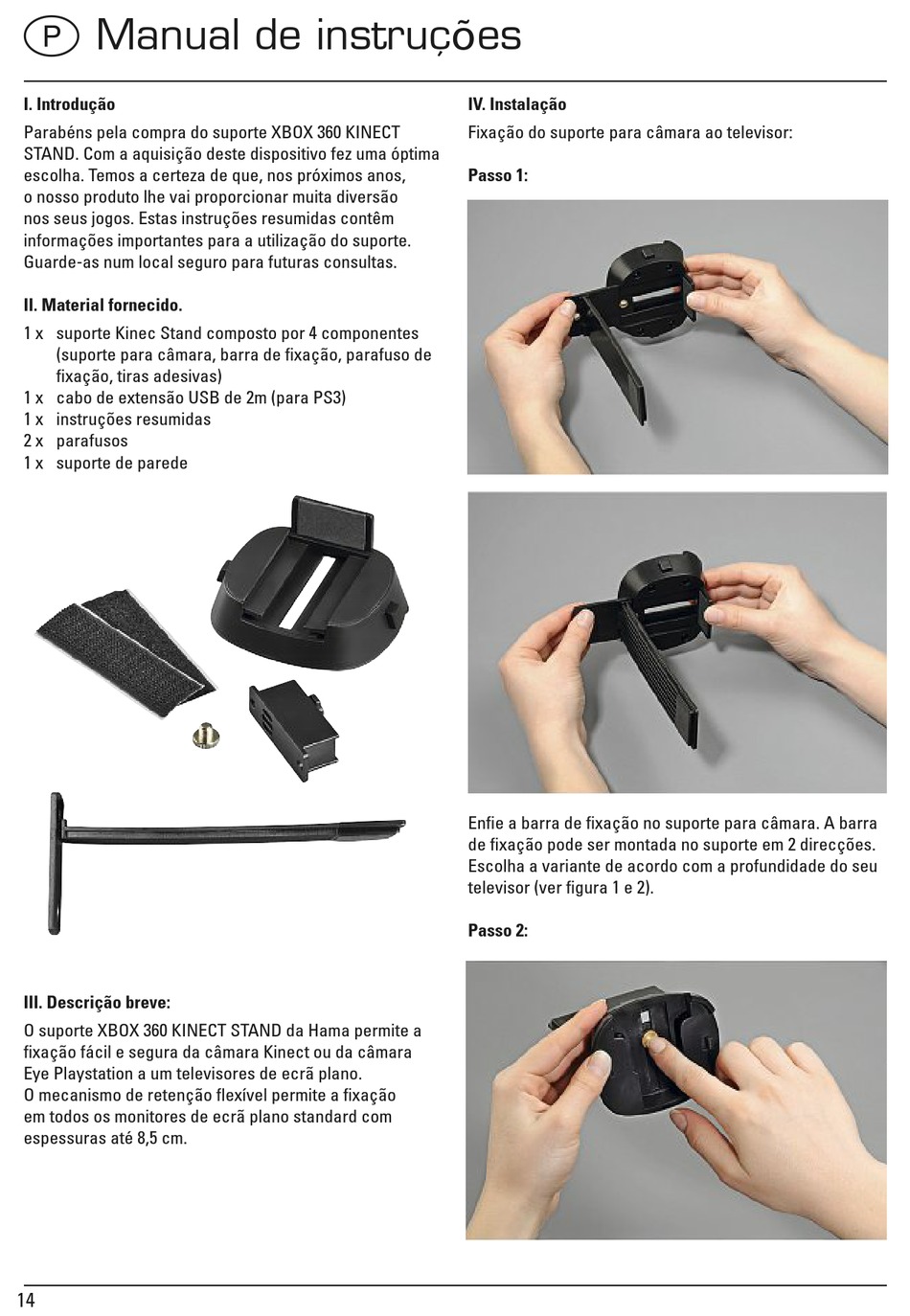 P Manual de instruções

I. Introdução

Parabéns pela compra do suporte XBOX 360 KINECT STAND. Com a aquisição deste dispositivo fez uma óptima escolha. Temos a certeza de que, nos próximos anos, o nosso produto lhe vai proporcionar muita diversão nos seus jogos. Estas instruções resumidas contêm informações importantes para a utilização do suporte. Guarde-as num local seguro para futuras consultas.

II. Material fornecido.

1 x suporte Kinec Stand composto por 4 componentes (suporte para câmara, barra de fixação, parafuso de fixação, tiras adesivas)
1 x cabo de extensão USB de 2m (para PS3)
1 x instruções resumidas
2 x parafusos
1 x suporte de parede

III. Descrição breve:

O suporte XBOX 360 KINECT STAND da Hama permite a fixação fácil e segura da câmara Kinect ou da câmara Eye Playstation a um televisores de ecrã plano.
O mecanismo de retenção flexível permite a fixação em todos os monitores de ecrã plano standard com espessuras até 8,5 cm.

IV. Instalação

Fixação do suporte para câmara ao televisor:

Passo 1:

Enfie a barra de fixação no suporte para câmara. A barra de fixação pode ser montada no suporte em 2 direcções. Escolha a variante de acordo com a profundidade do seu televisor (ver figura 1 e 2).

Passo 2:

14