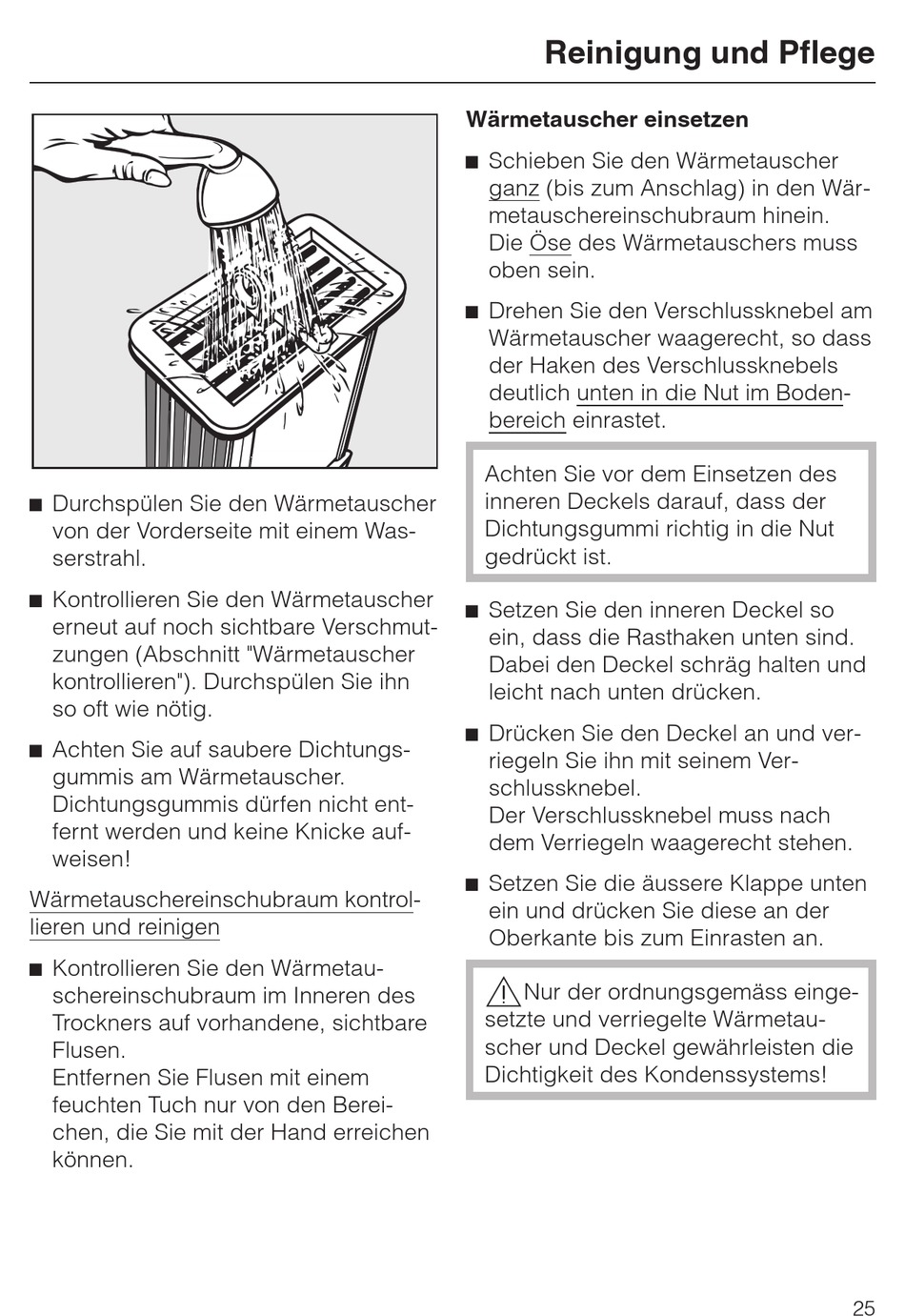 Reinigung und Pflege

■ Durchspülen Sie den Wärmetauscher von der Vorderseite mit einem Wasserstrahl.

■ Kontrollieren Sie den Wärmetauscher erneut auf noch sichtbare Verschmutzungen (Abschnitt "Wärmetauscher kontrollieren"). Durchspülen Sie ihn so oft wie nötig.

■ Achten Sie auf saubere Dichtungsgummis am Wärmetauscher. Dichtungsgummis dürfen nicht entfernt werden und keine Knicke aufweisen!

Wärmetauschereinschubraum kontrollieren und reinigen

■ Kontrollieren Sie den Wärmetauschereinschubraum im Inneren des Trockners auf vorhandene, sichtbare Flusen.
Entfernen Sie Flusen mit einem feuchten Tuch nur von den Bereichen, die Sie mit der Hand erreichen können.

Wärmetauscher einsetzen

■ Schieben Sie den Wärmetauscher ganz (bis zum Anschlag) in den Wärmetauschereinschubraum hinein.
Die Öse des Wärmetauschers muss oben sein.

■ Drehen Sie den Verschlussknebel am Wärmetauscher waagerecht, so dass der Haken des Verschlussknebels deutlich unten in die Nut im Bodenbereich einrastet.

Achten Sie vor dem Einsetzen des inneren Deckels darauf, dass der Dichtungsgummi richtig in die Nut gedrückt ist.

■ Setzen Sie den inneren Deckel so ein, dass die Rasthaken unten sind. Dabei den Deckel schräg halten und leicht nach unten drücken.

■ Drücken Sie den Deckel an und verriegeln Sie ihn mit seinem Verschlussknebel.
Der Verschlussknebel muss nach dem Verriegeln waagerecht stehen.

■ Setzen Sie die äussere Klappe unten ein und drücken Sie diese an der Oberkante bis zum Einrasten an.

Nur der ordnungsgemäss eingesetzte und verriegelte Wärmetauscher und Deckel gewährleisten die Dichtigkeit des Kondenssystems!

25