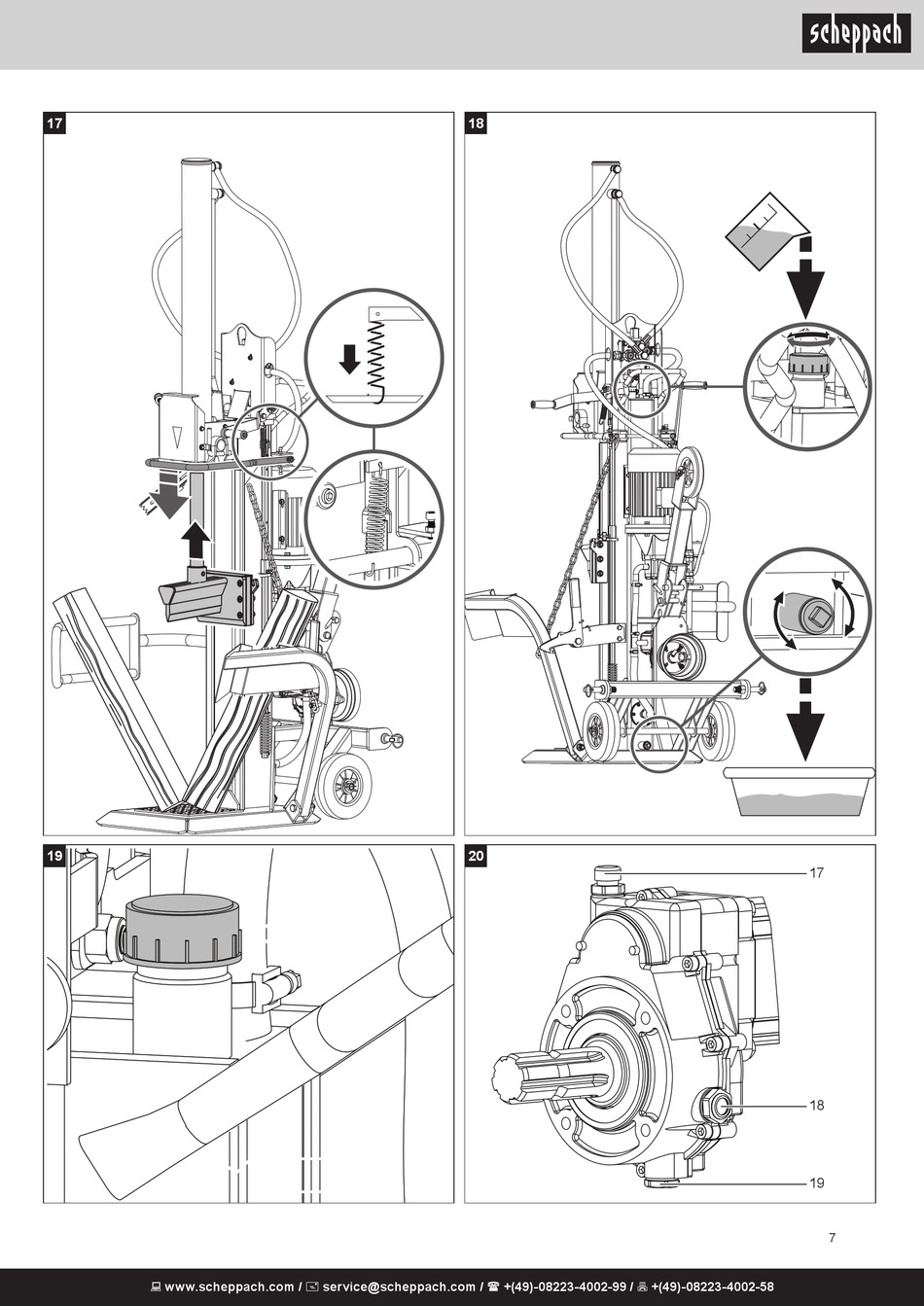 scheppach

17

18

19

20

17

18

19

7

www.scheppach.com / service@scheppach.com / +(49)-08223-4002-99 / +(49)-08223-4002-58