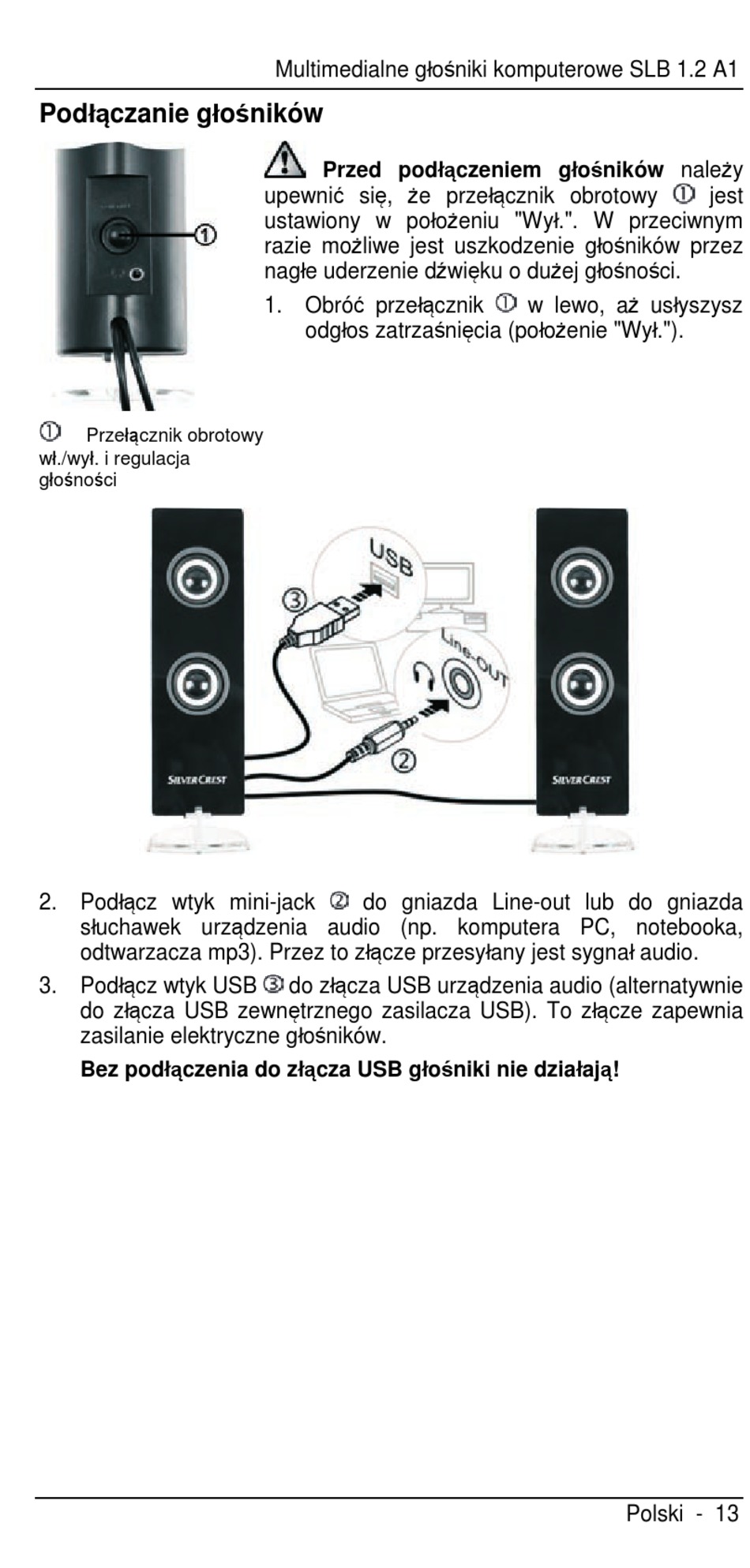 Multimedialne głośniki komputerowe SLB 1.2 A1

Podłączanie głośników

①

Przed podłączeniem głośników należy upewnić się, że przełącznik obrotowy ① jest ustawiony w położeniu "Wył.". W przeciwnym razie możliwe jest uszkodzenie głośników przez nagłe uderzenie dźwięku o dużej głośności.

1. Obróć przełącznik ① w lewo, aż usłyszysz odgłos zatrzaśnięcia (położenie "Wył.").

① Przełącznik obrotowy wł./wył. i regulacja głośności

USB
③
Line-OUT
②
SILVERCREST
SILVERCREST

2. Podłącz wtyk mini-jack ② do gniazda Line-out lub do gniazda słuchawek urządzenia audio (np. komputera PC, notebooka, odtwarzacza mp3). Przez to złącze przesyłany jest sygnał audio.

3. Podłącz wtyk USB ③ do złącza USB urządzenia audio (alternatywnie do złącza USB zewnętrznego zasilacza USB). To złącze zapewnia zasilanie elektryczne głośników.

Bez podłączenia do złącza USB głośniki nie działają!

Polski - 13