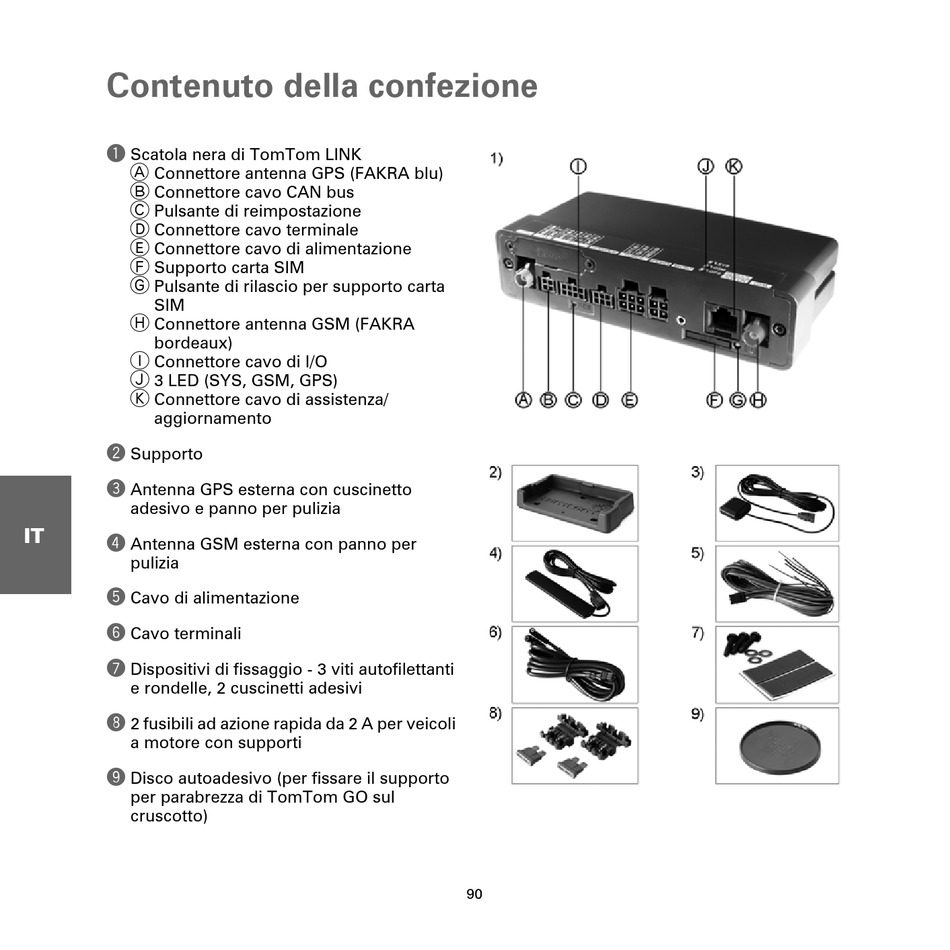 Contenuto della confezione

❶ Scatola nera di TomTom LINK
Ⓐ Connettore antenna GPS (FAKRA blu)
Ⓑ Connettore cavo CAN bus
Ⓒ Pulsante di reimpostazione
Ⓓ Connettore cavo terminale
Ⓔ Connettore cavo di alimentazione
Ⓕ Supporto carta SIM
Ⓖ Pulsante di rilascio per supporto carta SIM
Ⓗ Connettore antenna GSM (FAKRA bordeaux)
Ⓘ Connettore cavo di I/O
Ⓙ 3 LED (SYS, GSM, GPS)
Ⓚ Connettore cavo di assistenza/ aggiornamento

❷ Supporto

❸ Antenna GPS esterna con cuscinetto adesivo e panno per pulizia

❹ Antenna GSM esterna con panno per pulizia

❺ Cavo di alimentazione

❻ Cavo terminali

❼ Dispositivi di fissaggio - 3 viti autofilettanti e rondelle, 2 cuscinetti adesivi

❽ 2 fusibili ad azione rapida da 2 A per veicoli a motore con supporti

❾ Disco autoadesivo (per fissare il supporto per parabrezza di TomTom GO sul cruscotto)

IT

1)
Ⓘ Ⓙ Ⓚ
Ⓐ Ⓑ Ⓒ Ⓓ Ⓔ Ⓕ Ⓖ Ⓗ

2)
3)
4)
5)
6)
7)
8)
9)

90