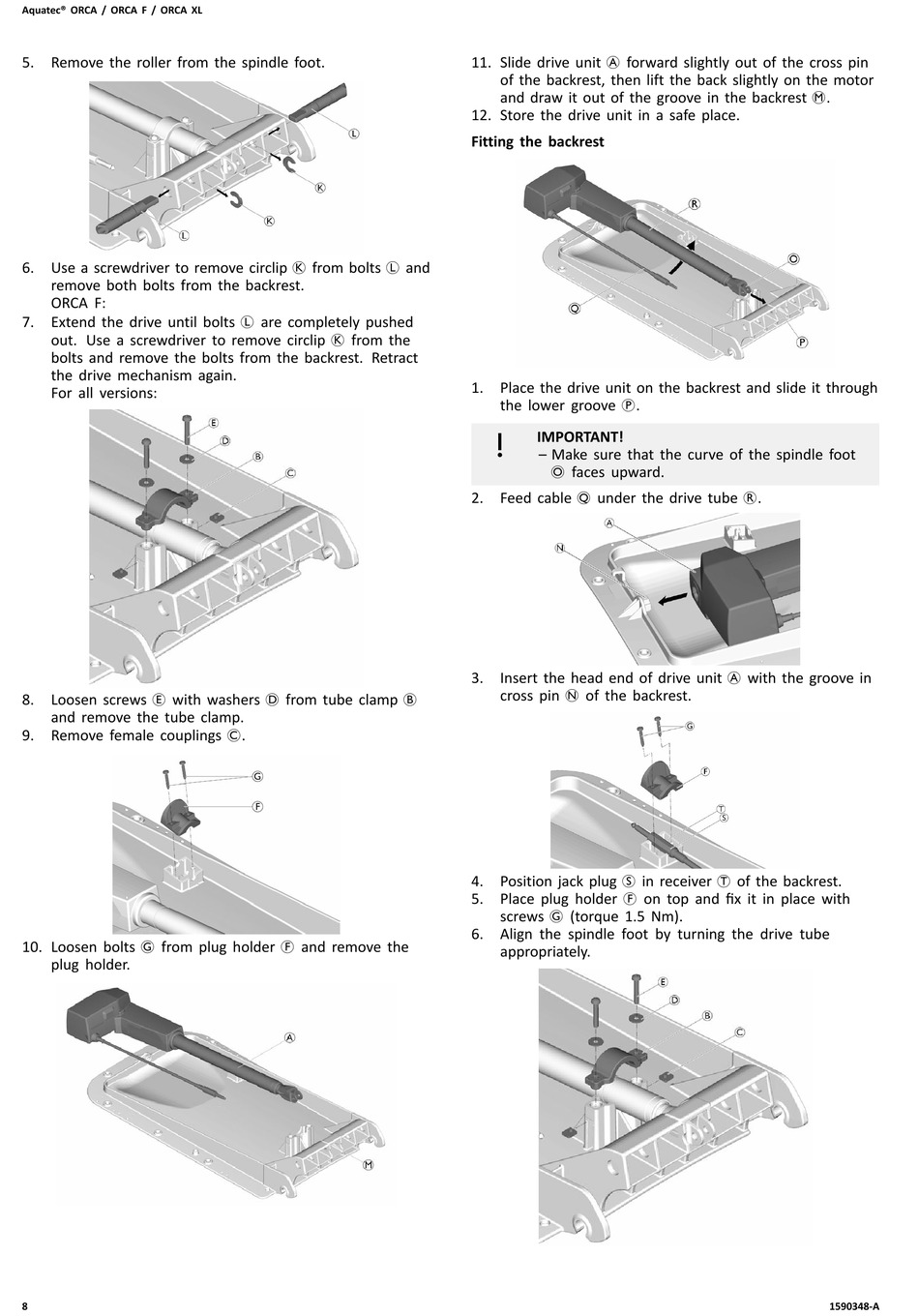 Aquatec® ORCA / ORCA F / ORCA XL

5. Remove the roller from the spindle foot.

Ⓛ
Ⓚ
Ⓚ
Ⓛ

6. Use a screwdriver to remove circlip Ⓚ from bolts Ⓛ and remove both bolts from the backrest.
ORCA F:
7. Extend the drive until bolts Ⓛ are completely pushed out. Use a screwdriver to remove circlip Ⓚ from the bolts and remove the bolts from the backrest. Retract the drive mechanism again.
For all versions:

Ⓔ
Ⓓ
Ⓑ
Ⓒ

8. Loosen screws Ⓔ with washers Ⓓ from tube clamp Ⓑ and remove the tube clamp.
9. Remove female couplings Ⓒ.

Ⓖ
Ⓕ

10. Loosen bolts Ⓖ from plug holder Ⓕ and remove the plug holder.

Ⓐ
Ⓜ

11. Slide drive unit Ⓐ forward slightly out of the cross pin of the backrest, then lift the back slightly on the motor and draw it out of the groove in the backrest Ⓜ.
12. Store the drive unit in a safe place.

Fitting the backrest

Ⓡ
Ⓞ
Ⓠ
Ⓟ

1. Place the drive unit on the backrest and slide it through the lower groove Ⓟ.

!
IMPORTANT!
– Make sure that the curve of the spindle foot Ⓞ faces upward.

2. Feed cable Ⓠ under the drive tube Ⓡ.

Ⓐ
Ⓝ

3. Insert the head end of drive unit Ⓐ with the groove in cross pin Ⓝ of the backrest.

Ⓖ
Ⓕ
Ⓣ
Ⓢ

4. Position jack plug Ⓢ in receiver Ⓣ of the backrest.
5. Place plug holder Ⓕ on top and fix it in place with screws Ⓖ (torque 1.5 Nm).
6. Align the spindle foot by turning the drive tube appropriately.

Ⓔ
Ⓓ
Ⓑ
Ⓒ

8

1590348-A