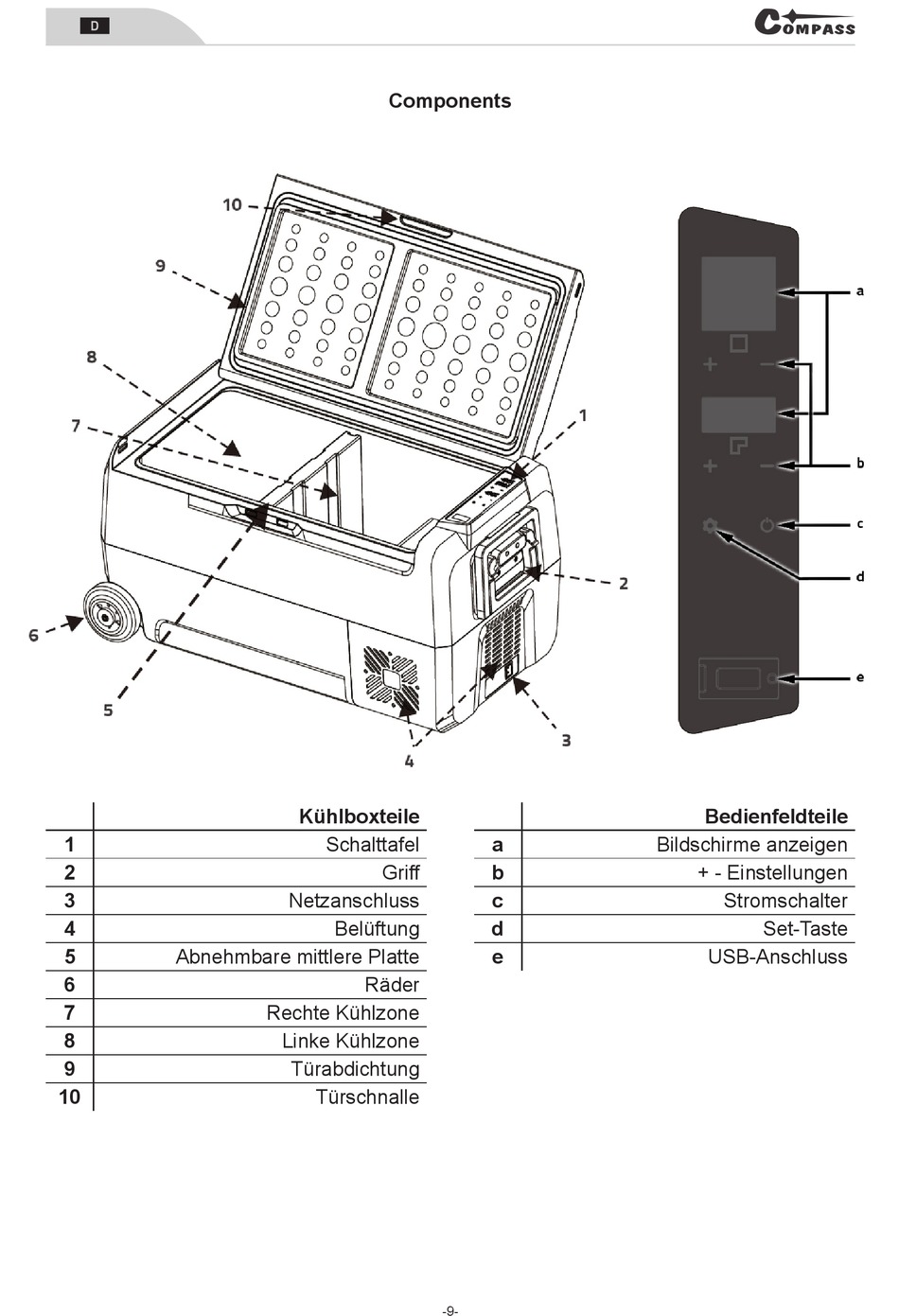 D

COMPASS

Components

10
9
8
7
1
2
6
5
4
3

a
b
c
d
e

|  | Kühlboxteile |
|---|---|
| 1 | Schalttafel |
| 2 | Griff |
| 3 | Netzanschluss |
| 4 | Belüftung |
| 5 | Abnehmbare mittlere Platte |
| 6 | Räder |
| 7 | Rechte Kühlzone |
| 8 | Linke Kühlzone |
| 9 | Türabdichtung |
| 10 | Türschnalle |

|  | Bedienfeldteile |
|---|---|
| a | Bildschirme anzeigen |
| b | + - Einstellungen |
| c | Stromschalter |
| d | Set-Taste |
| e | USB-Anschluss |

-9-