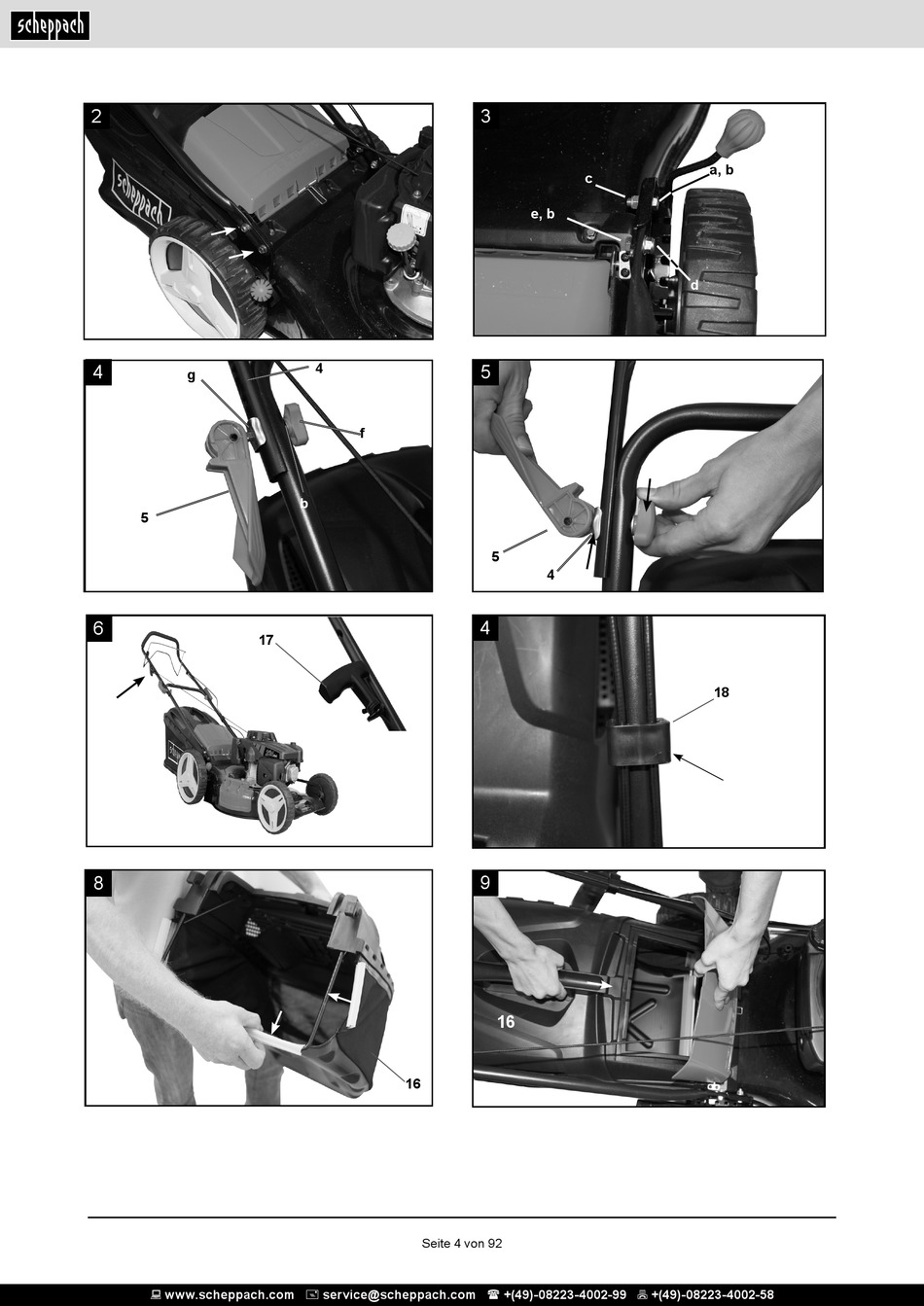 scheppach

2

scheppach

3

c

a, b

e, b

d

4

g

4

f

5

b

5

5

4

6

17

4

18

8

16

9

16

Seite 4 von 92

www.scheppach.com service@scheppach.com +(49)-08223-4002-99 +(49)-08223-4002-58