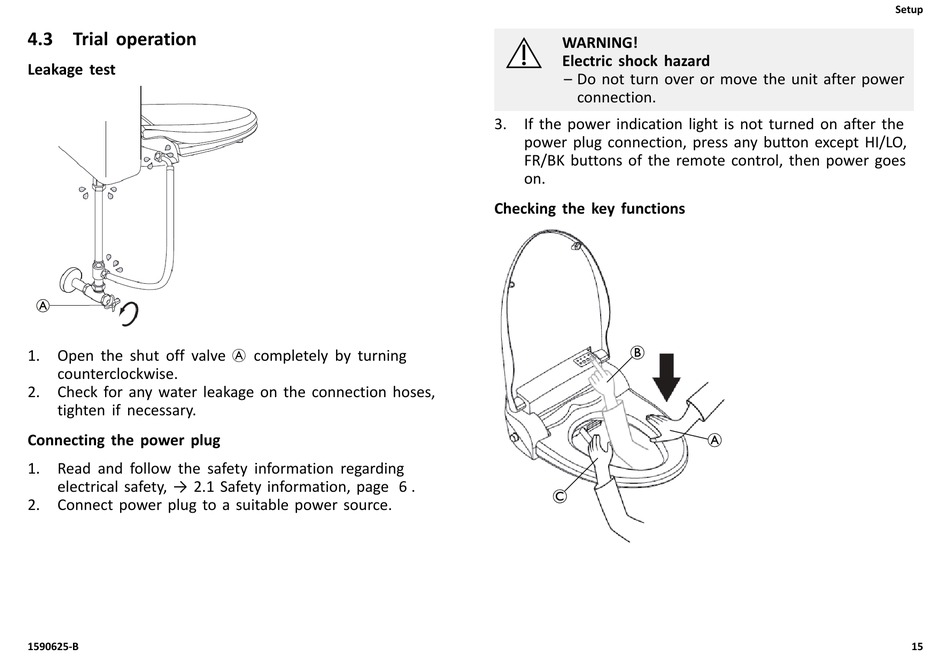 Setup

4.3 Trial operation

Leakage test

Ⓐ

1. Open the shut off valve Ⓐ completely by turning counterclockwise.
2. Check for any water leakage on the connection hoses, tighten if necessary.

Connecting the power plug

1. Read and follow the safety information regarding electrical safety, → 2.1 Safety information, page 6 .
2. Connect power plug to a suitable power source.

WARNING!
Electric shock hazard
– Do not turn over or move the unit after power connection.

3. If the power indication light is not turned on after the power plug connection, press any button except HI/LO, FR/BK buttons of the remote control, then power goes on.

Checking the key functions

Ⓑ
Ⓐ
Ⓒ

1590625-B

15