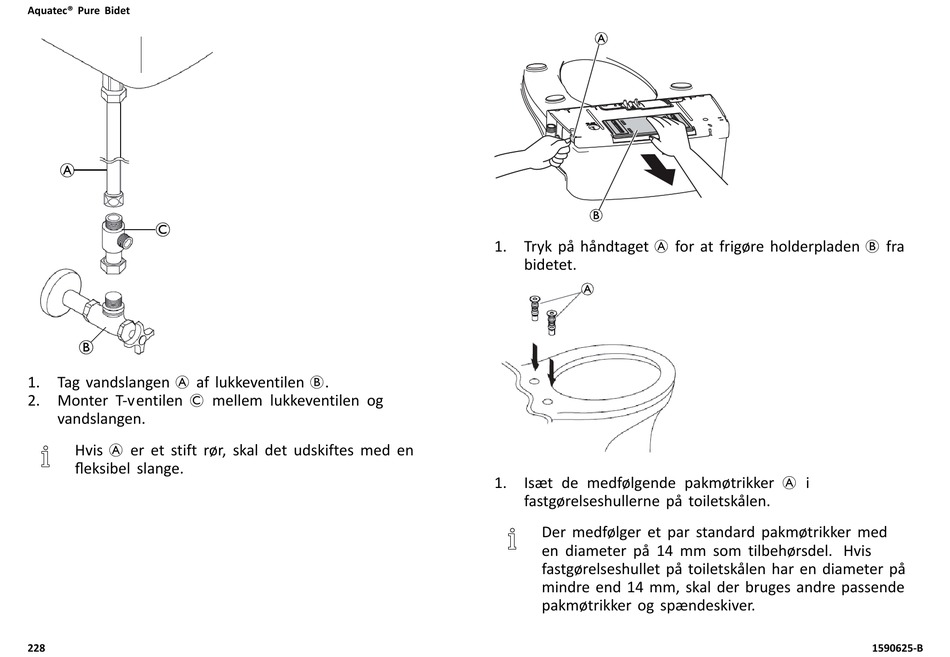 Aquatec® Pure Bidet

Ⓐ
Ⓒ
Ⓑ

1. Tag vandslangen Ⓐ af lukkeventilen Ⓑ.
2. Monter T-ventilen Ⓒ mellem lukkeventilen og vandslangen.

Hvis Ⓐ er et stift rør, skal det udskiftes med en fleksibel slange.

Ⓐ
Ⓑ

1. Tryk på håndtaget Ⓐ for at frigøre holderpladen Ⓑ fra bidetet.

Ⓐ

1. Isæt de medfølgende pakmøtrikker Ⓐ i fastgørelseshullerne på toiletskålen.

Der medfølger et par standard pakmøtrikker med en diameter på 14 mm som tilbehørsdel. Hvis fastgørelseshullet på toiletskålen har en diameter på mindre end 14 mm, skal der bruges andre passende pakmøtrikker og spændeskiver.

228

1590625-B