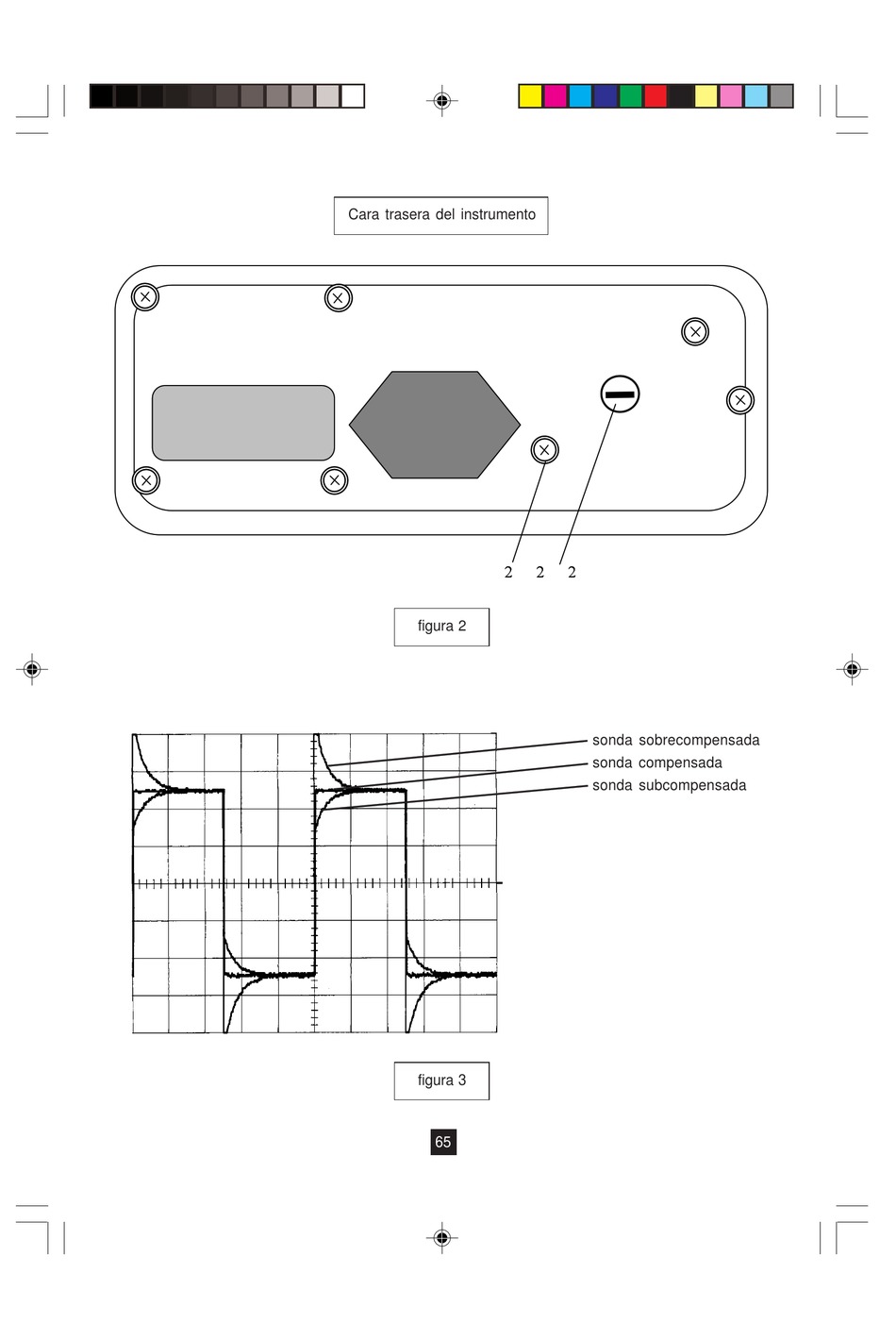 Cara trasera del instrumento

2 2 2

figura 2

sonda sobrecompensada
sonda compensada
sonda subcompensada

figura 3

65