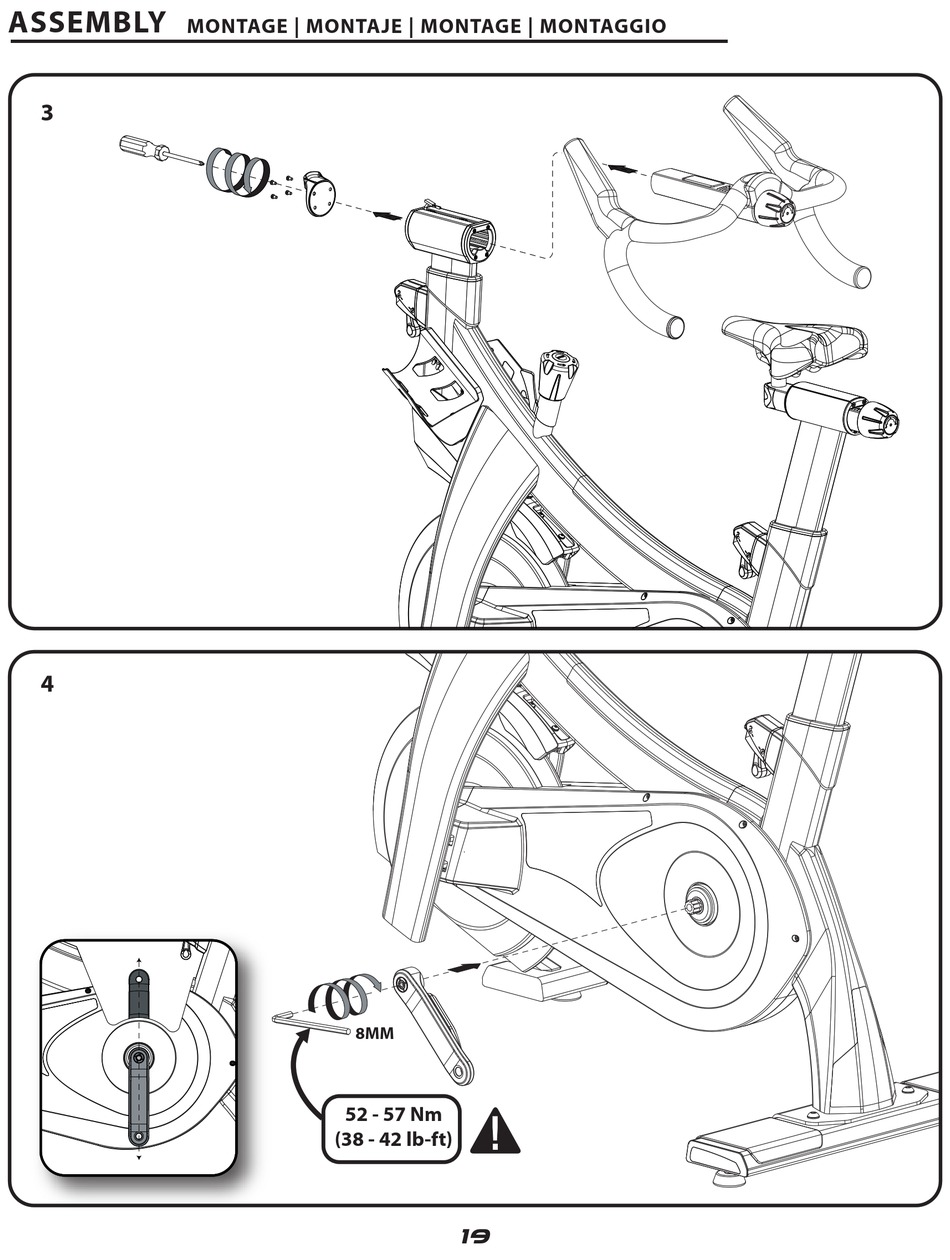 ASSEMBLY MONTAGE | MONTAJE | MONTAGE | MONTAGGIO

3

4

8MM

52 - 57 Nm
(38 - 42 lb-ft)

19