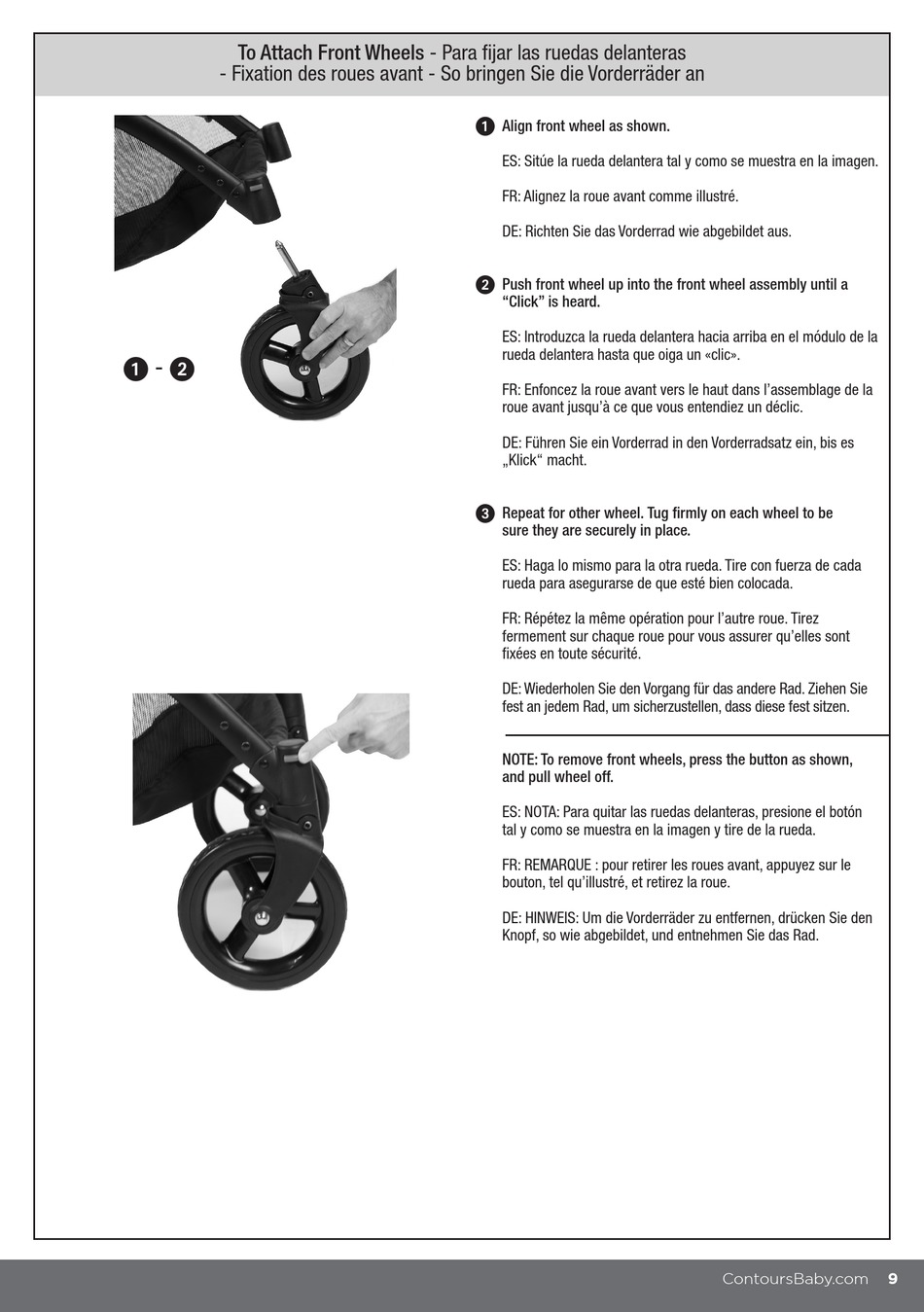 To Attach Front Wheels - Para fijar las ruedas delanteras - Fixation des roues avant - So bringen Sie die Vorderräder an

1 - 2

1 Align front wheel as shown.

ES: Sitúe la rueda delantera tal y como se muestra en la imagen.

FR: Alignez la roue avant comme illustré.

DE: Richten Sie das Vorderrad wie abgebildet aus.

2 Push front wheel up into the front wheel assembly until a "Click" is heard.

ES: Introduzca la rueda delantera hacia arriba en el módulo de la rueda delantera hasta que oiga un «clic».

FR: Enfoncez la roue avant vers le haut dans l'assemblage de la roue avant jusqu'à ce que vous entendiez un déclic.

DE: Führen Sie ein Vorderrad in den Vorderradsatz ein, bis es „Klick" macht.

3 Repeat for other wheel. Tug firmly on each wheel to be sure they are securely in place.

ES: Haga lo mismo para la otra rueda. Tire con fuerza de cada rueda para asegurarse de que esté bien colocada.

FR: Répétez la même opération pour l'autre roue. Tirez fermement sur chaque roue pour vous assurer qu'elles sont fixées en toute sécurité.

DE: Wiederholen Sie den Vorgang für das andere Rad. Ziehen Sie fest an jedem Rad, um sicherzustellen, dass diese fest sitzen.

NOTE: To remove front wheels, press the button as shown, and pull wheel off.

ES: NOTA: Para quitar las ruedas delanteras, presione el botón tal y como se muestra en la imagen y tire de la rueda.

FR: REMARQUE : pour retirer les roues avant, appuyez sur le bouton, tel qu'illustré, et retirez la roue.

DE: HINWEIS: Um die Vorderräder zu entfernen, drücken Sie den Knopf, so wie abgebildet, und entnehmen Sie das Rad.

ContoursBaby.com 9