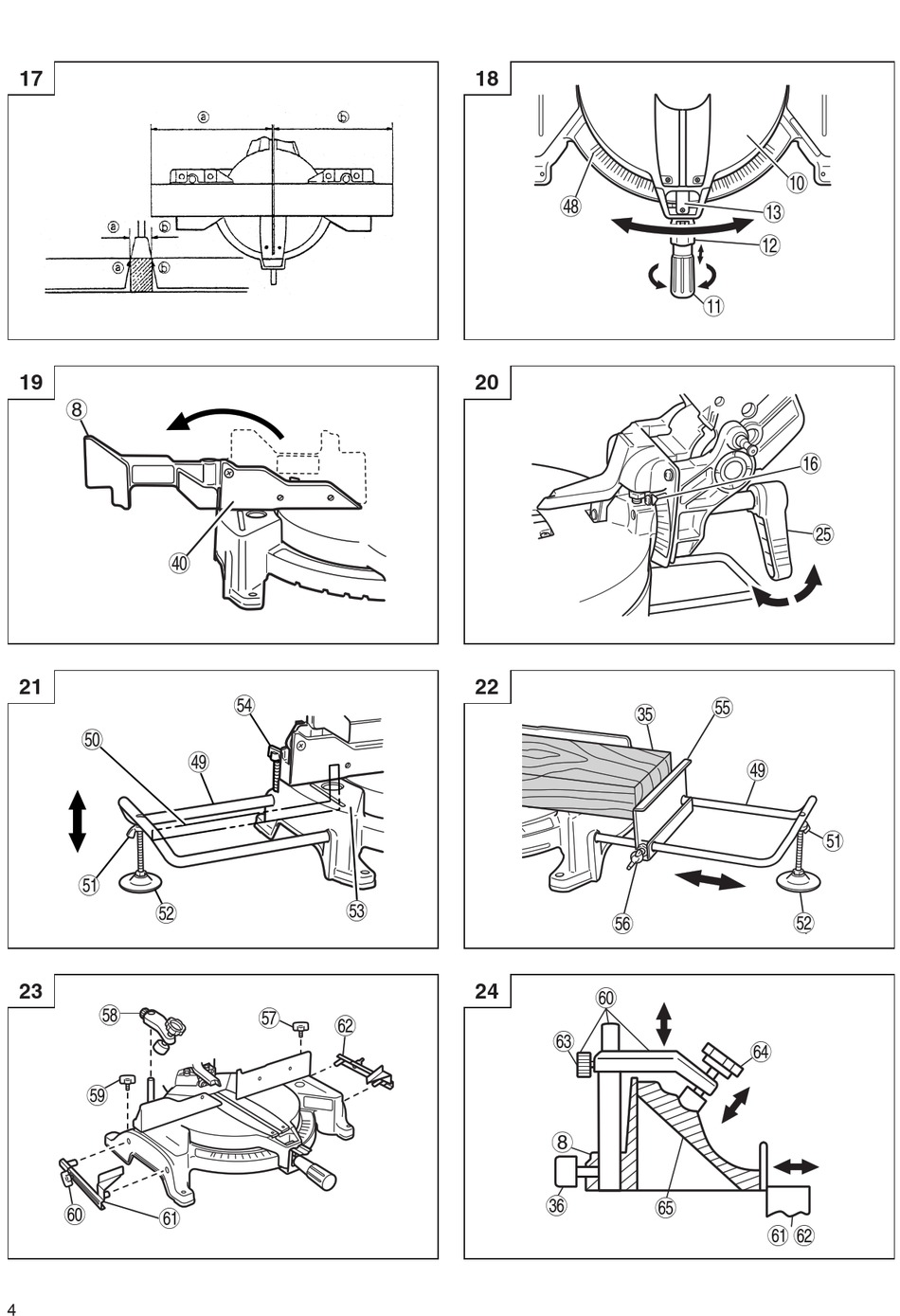 17

ⓐ ⓑ ⓐ ⓑ ⓐ ⓑ

18

48 10 13 12 11

19

8 40

20

16 25

21

54 50 49 51 52 53

22

35 55 49 51 56 52

23

58 57 62 59 60 61

24

60 63 64 8 36 65 61 62

4