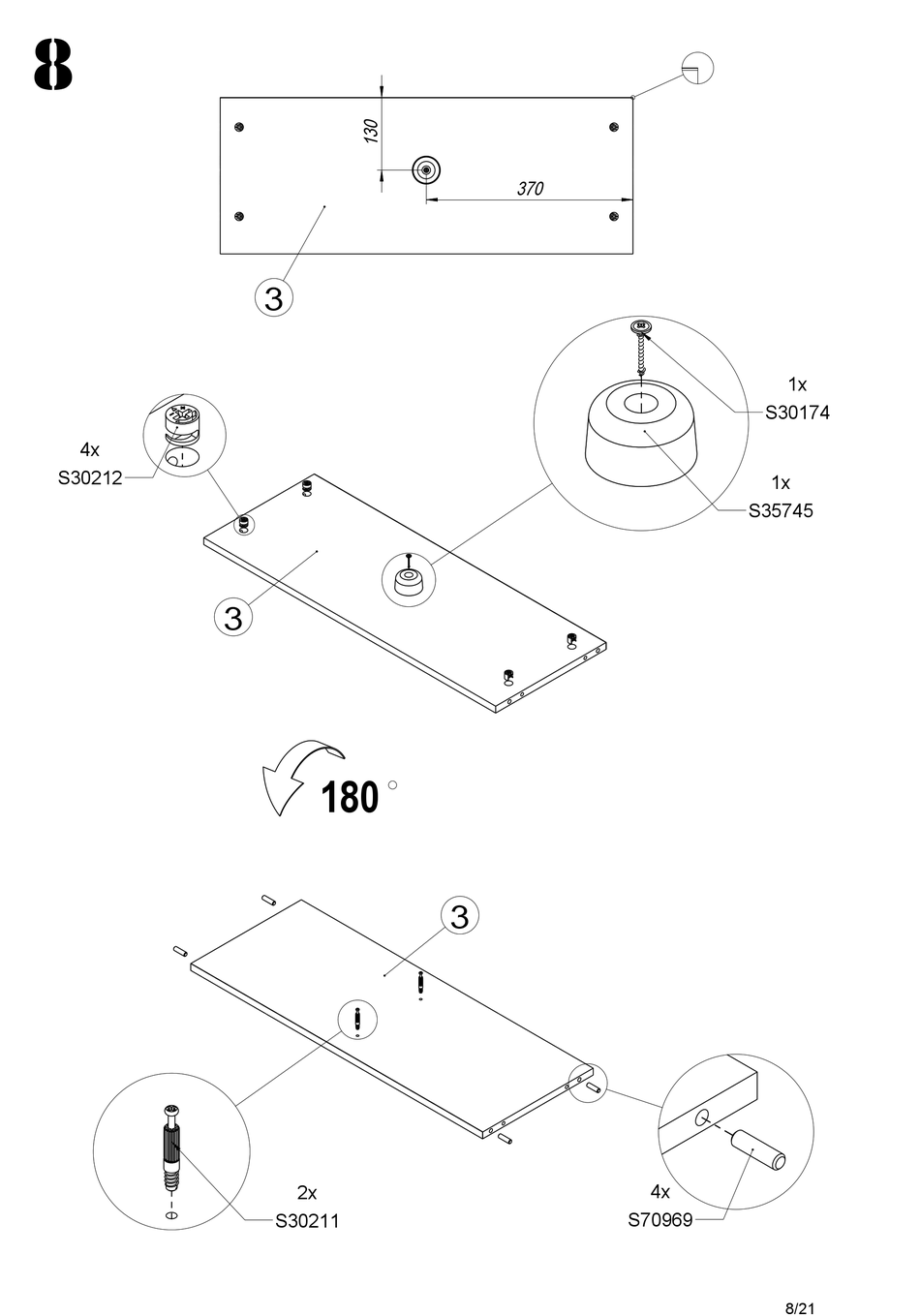 8

130

370

3

4x
S30212

1x
S30174

1x
S35745

3

180 °

3

2x
S30211

4x
S70969

8/21