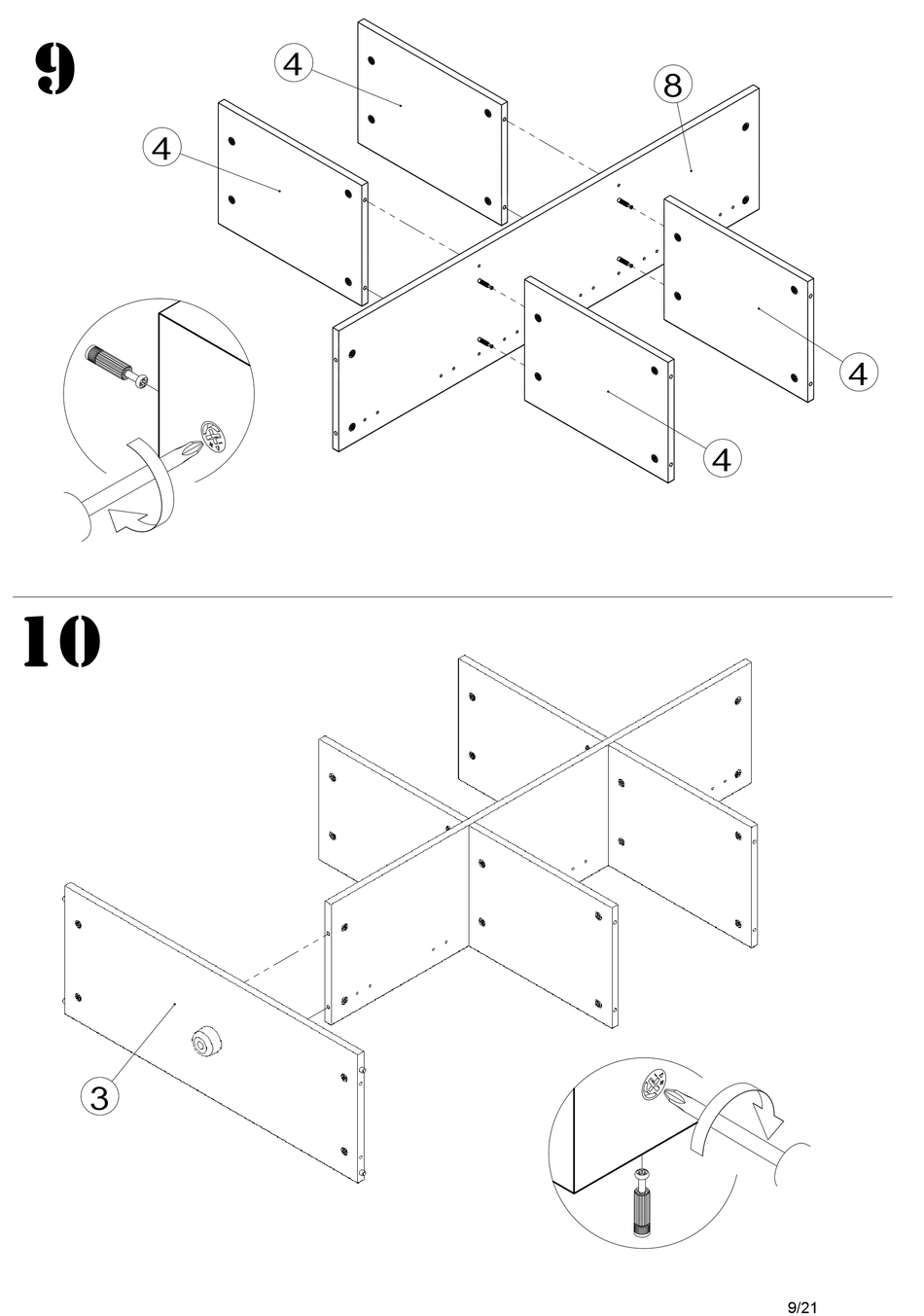 9

4

4

8

4

4

10

3

9/21