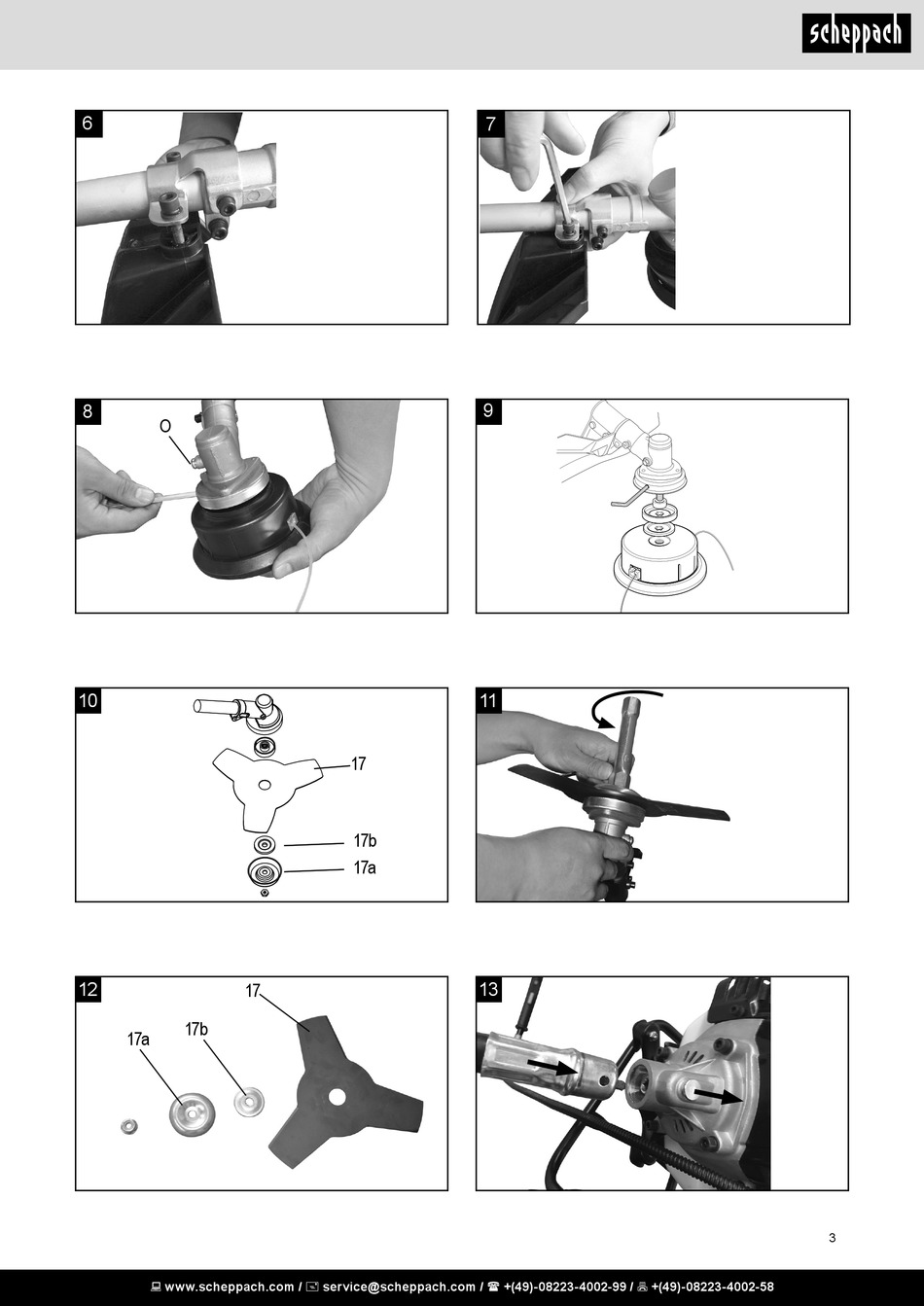 scheppach

6

7

8
O

9

10
17
17b
17a

11

12
17
17a
17b

13

3

www.scheppach.com / service@scheppach.com / +(49)-08223-4002-99 / +(49)-08223-4002-58