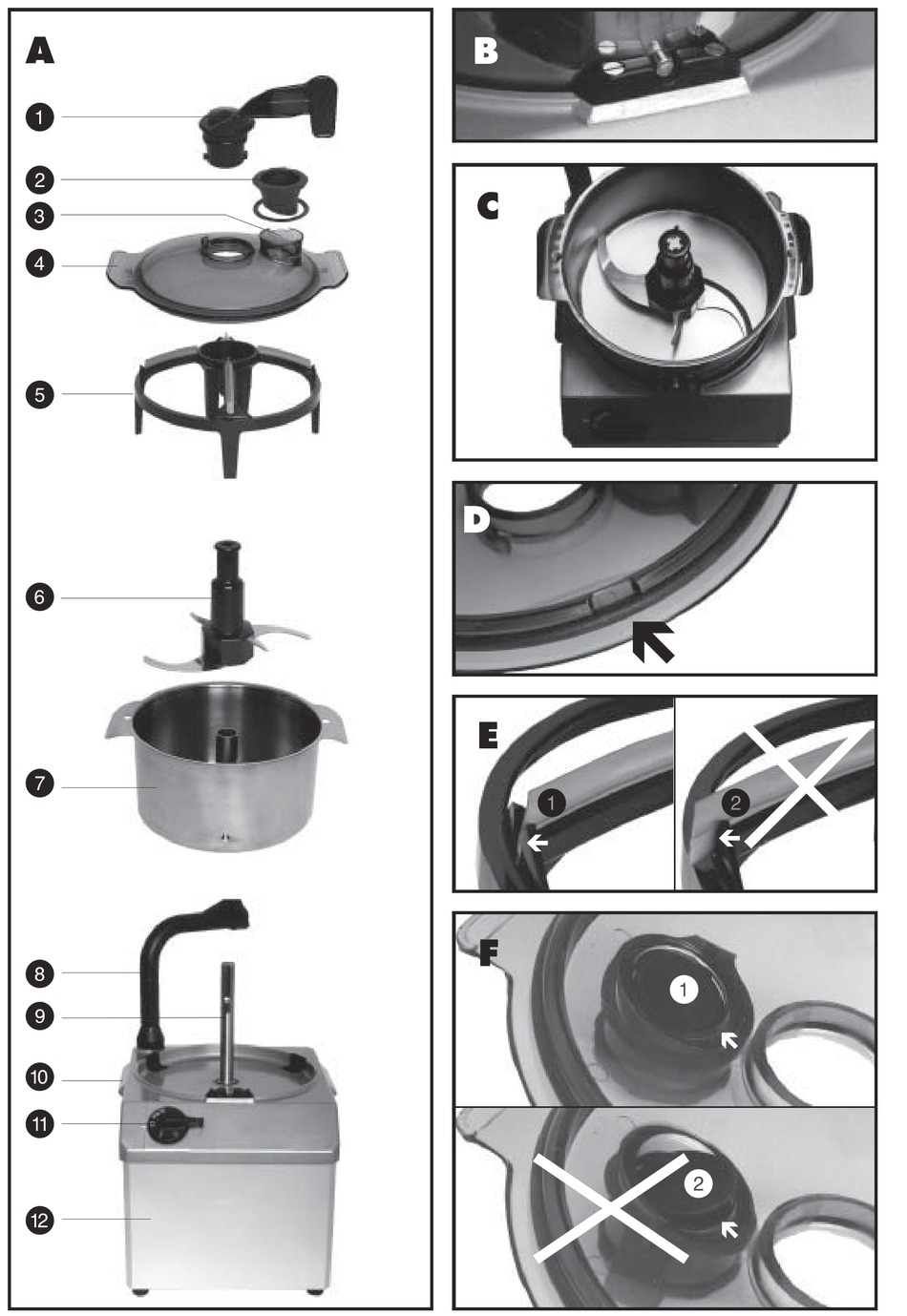 A
1
2
3
4
5
6
7
8
9
10
11
12

B

C

D

E
1
2

F
1
2