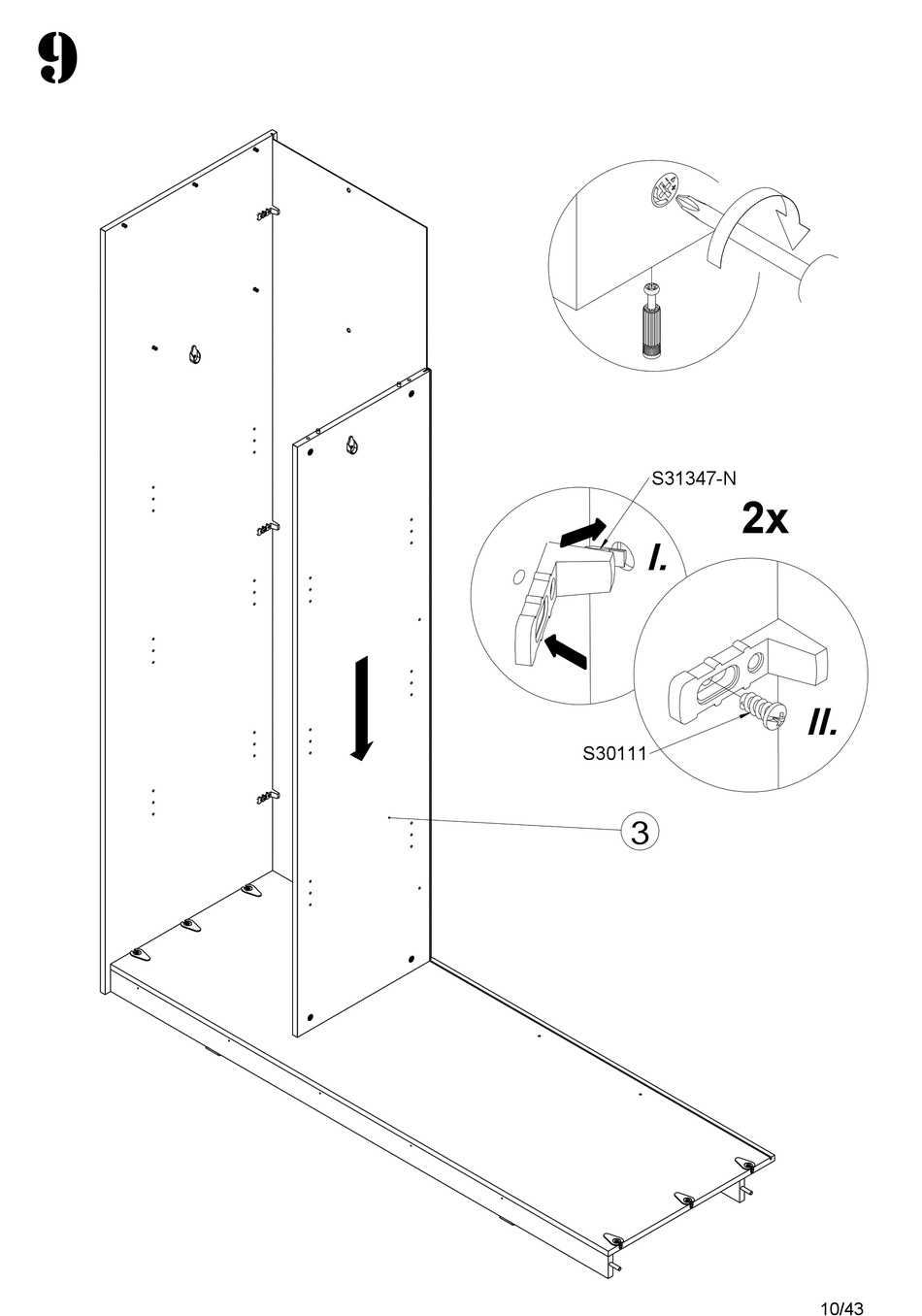 9

S31347-N

2x

I.

II.

S30111

3

10/43