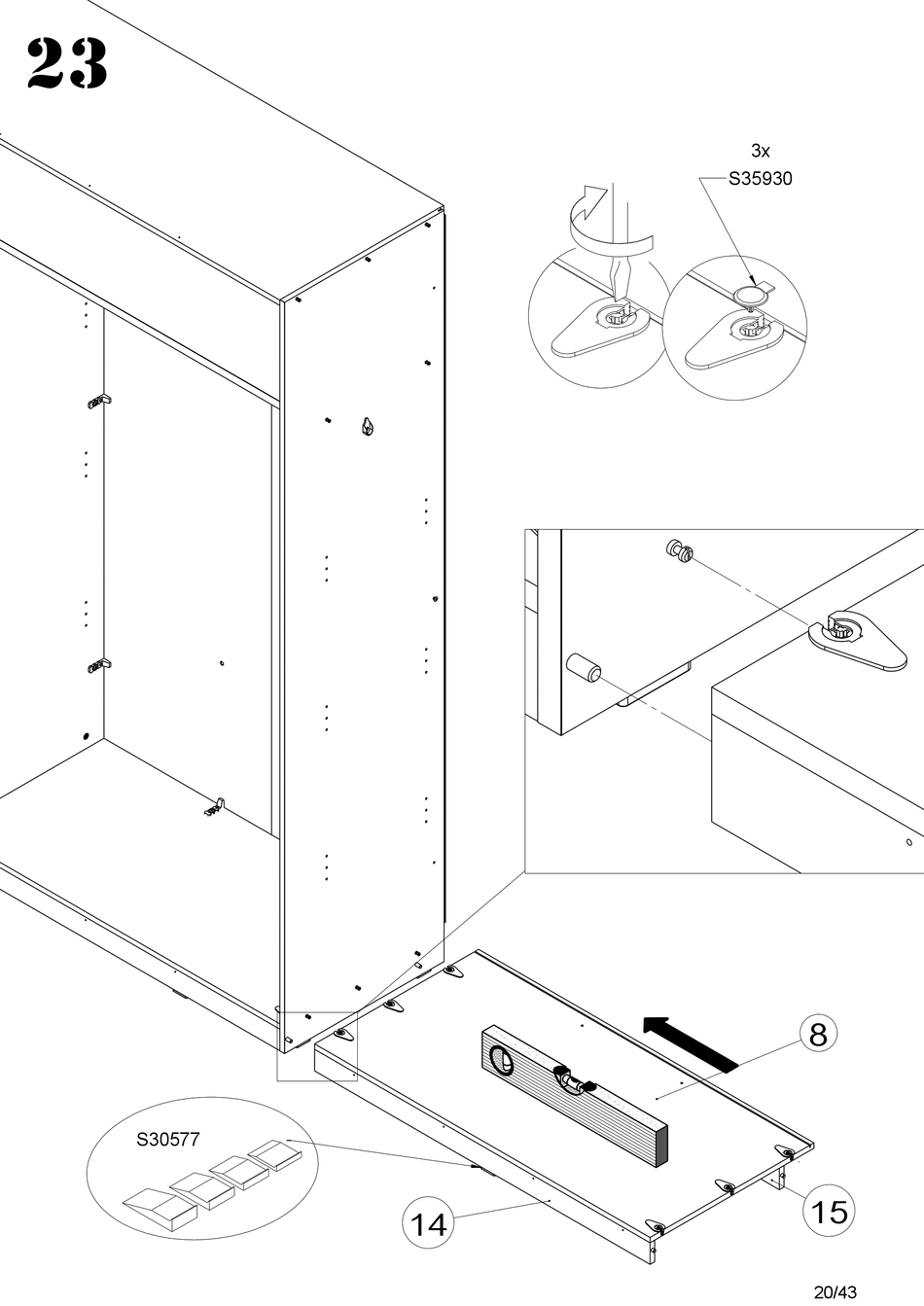 23

3x
S35930

8

S30577

14

15

20/43