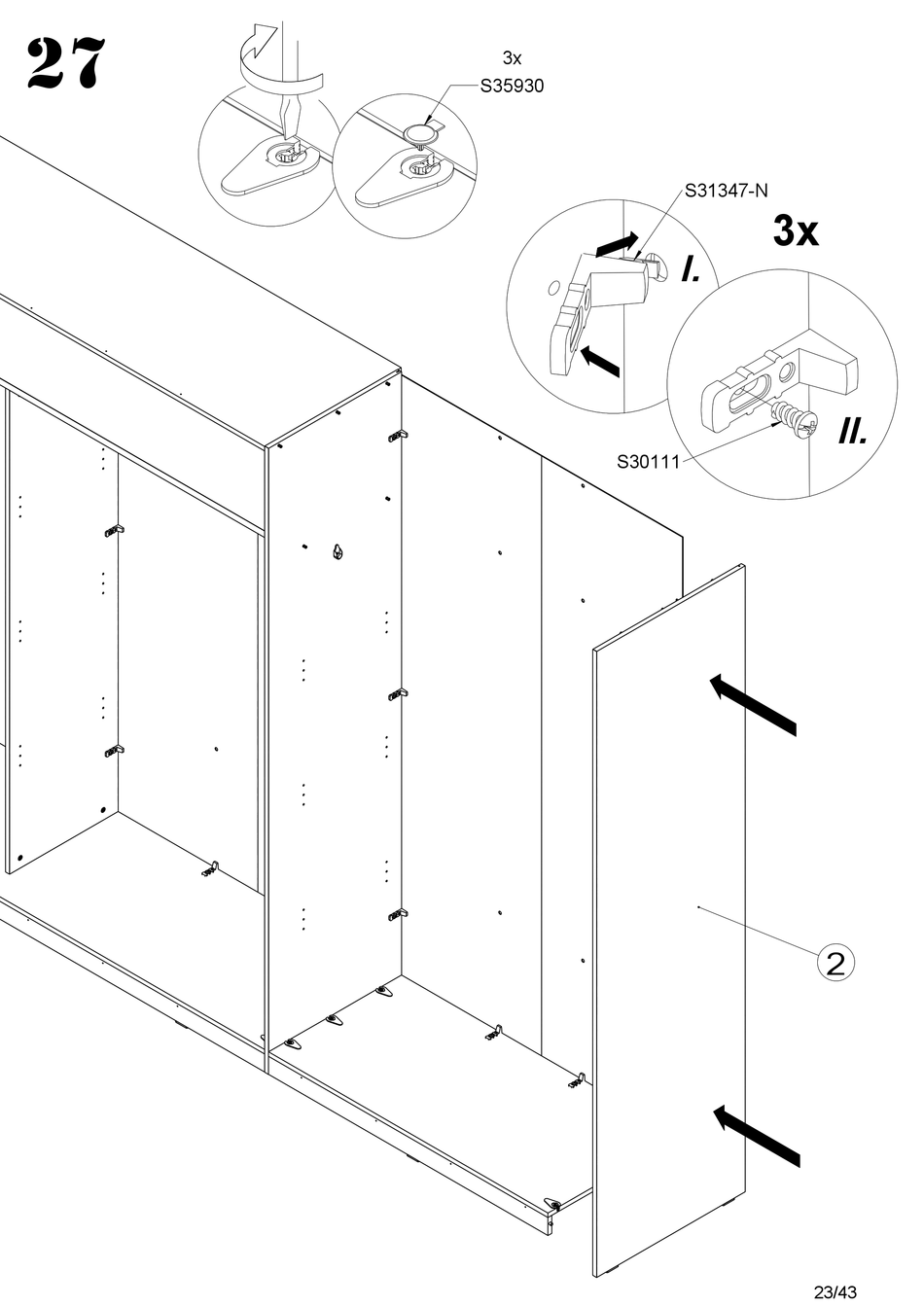 27

3x
S35930

S31347-N

3x

I.

II.

S30111

2

23/43